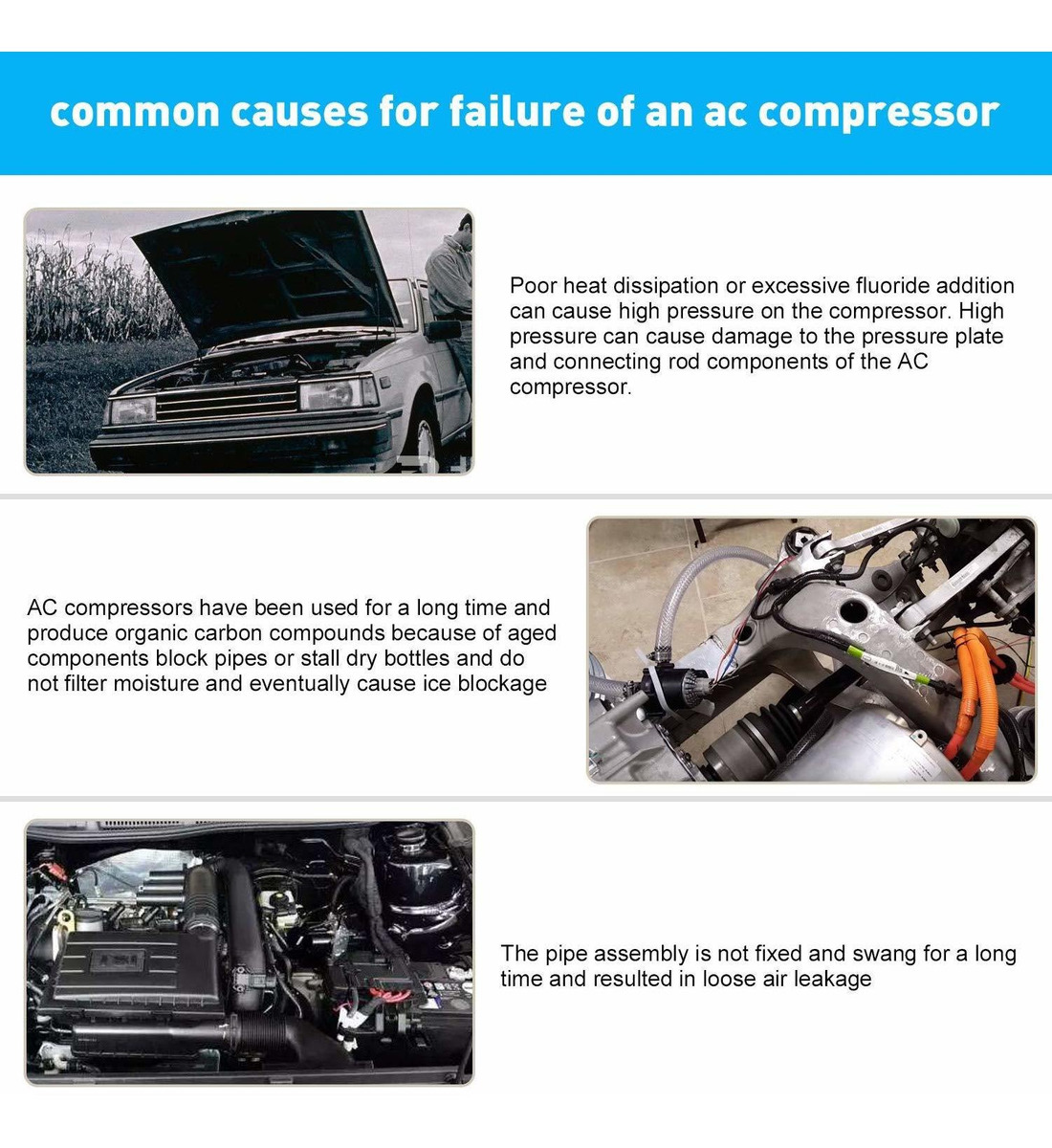 common causes for failure of an ac compressor

Poor heat dissipation or excessive fluoride addition can cause high pressure on the compressor. High pressure can cause damage to the pressure plate and connecting rod components of the AC compressor.

AC compressors have been used for a long time and produce organic carbon compounds because of aged components block pipes or stall dry bottles and do not filter moisture and eventually cause ice blockage

The pipe assembly is not fixed and swang for a long time and resulted in loose air leakage