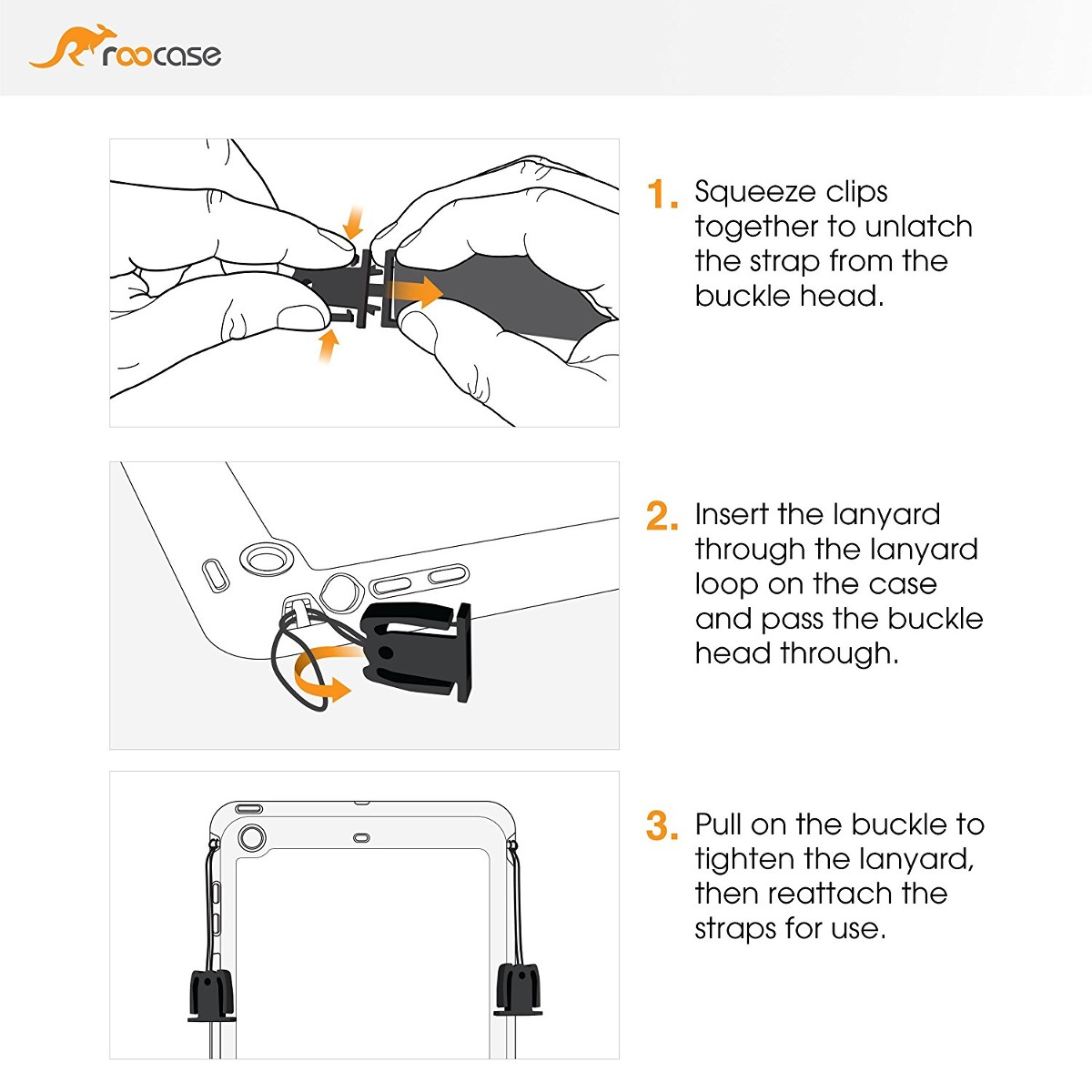 roocase

1. Squeeze clips together to unlatch the strap from the buckle head.

2. Insert the lanyard through the lanyard loop on the case and pass the buckle head through.

3. Pull on the buckle to tighten the lanyard, then reattach the straps for use.