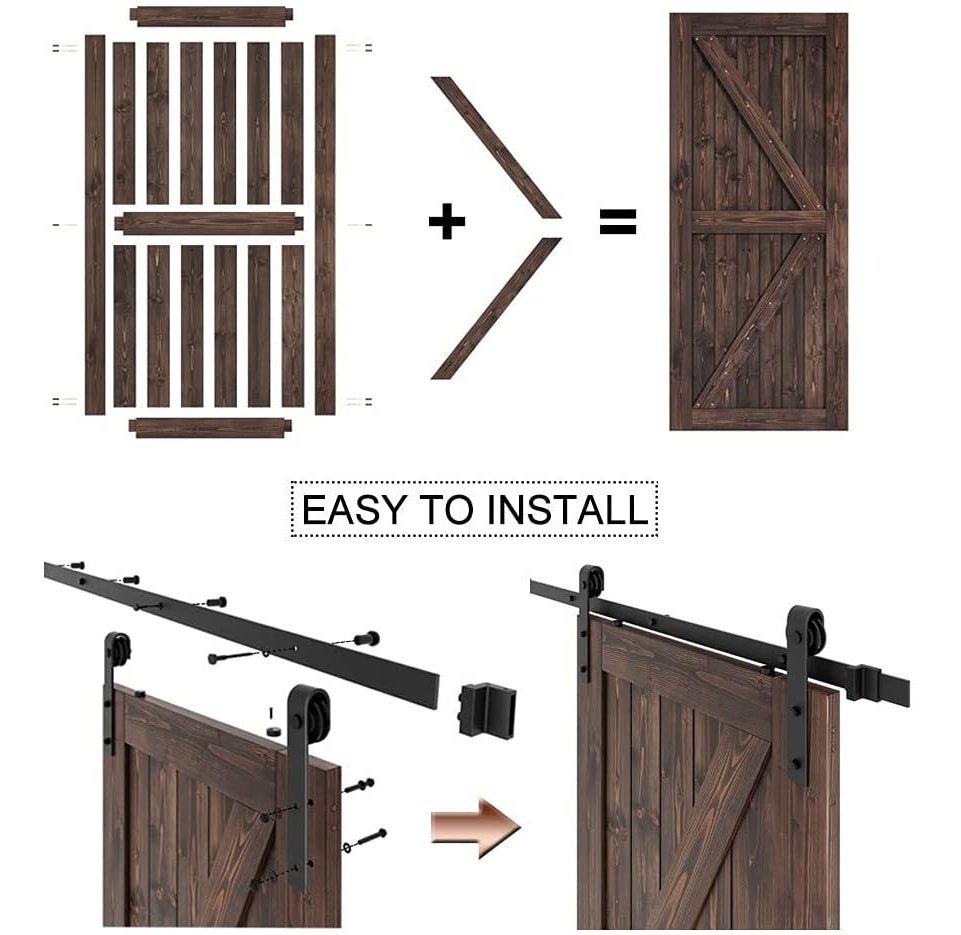 +

=

EASY TO INSTALL