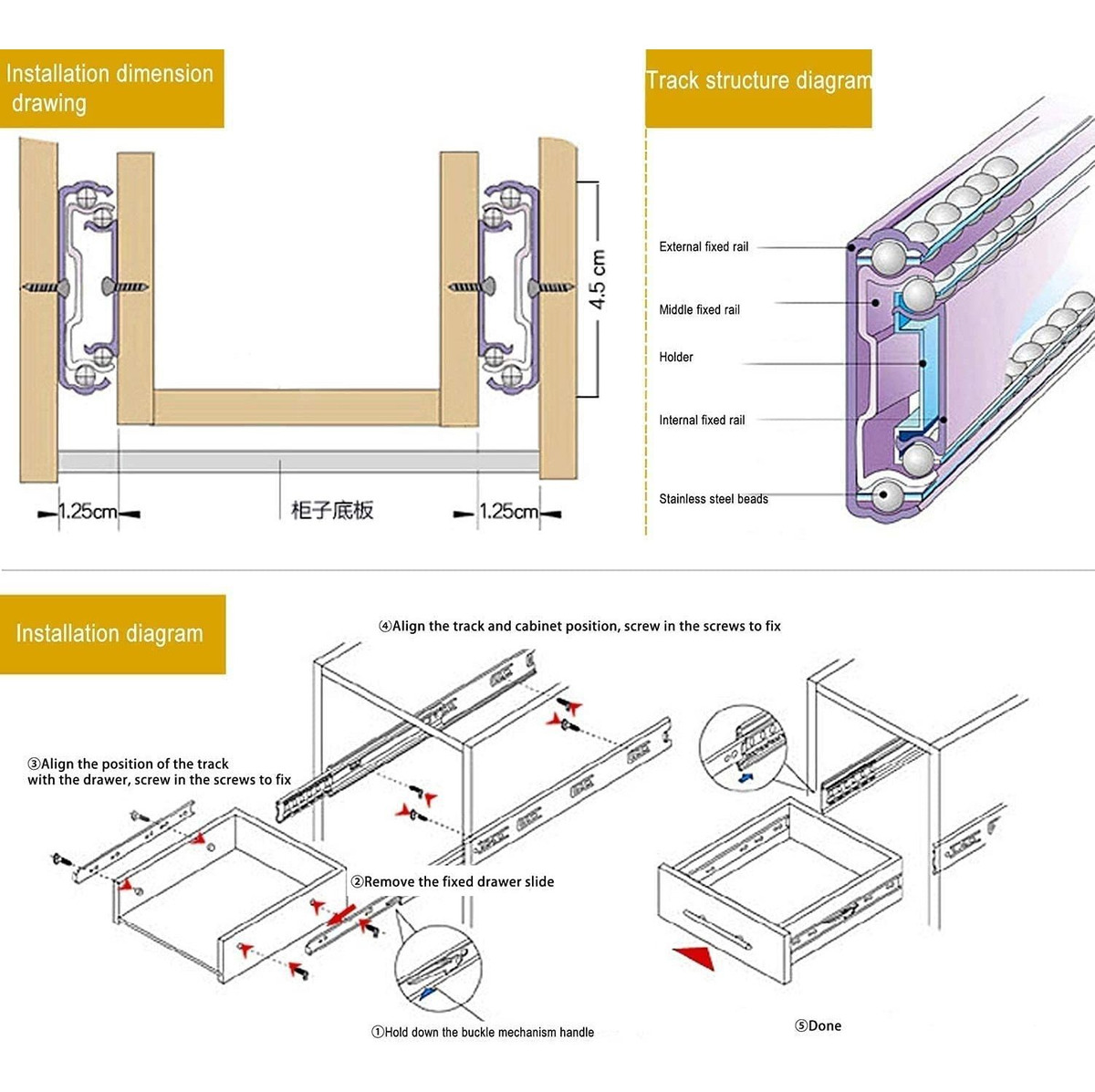 Installation dimension drawing

4.5 cm

1.25cm

柜子底板

1.25cm

Track structure diagram

External fixed rail

Middle fixed rail

Holder

Internal fixed rail

Stainless steel beads

Installation diagram

④Align the track and cabinet position, screw in the screws to fix

③Align the position of the track with the drawer, screw in the screws to fix

②Remove the fixed drawer slide

①Hold down the buckle mechanism handle

⑤Done