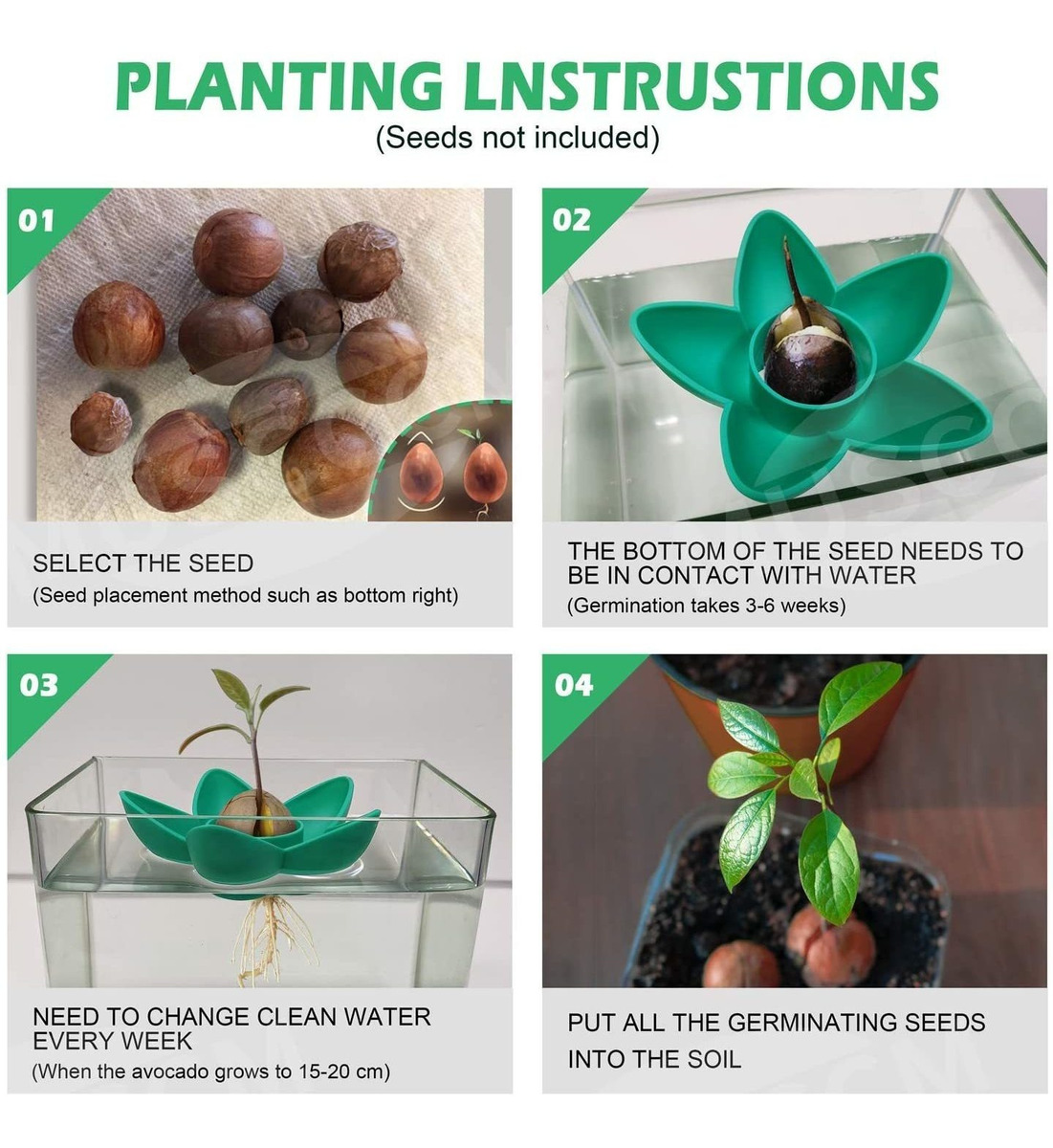 PLANTING LNSTRUSTIONS
(Seeds not included)

01

SELECT THE SEED
(Seed placement method such as bottom right)

02

THE BOTTOM OF THE SEED NEEDS TO BE IN CONTACT WITH WATER
(Germination takes 3-6 weeks)

03

NEED TO CHANGE CLEAN WATER EVERY WEEK
(When the avocado grows to 15-20 cm)

04

PUT ALL THE GERMINATING SEEDS INTO THE SOIL