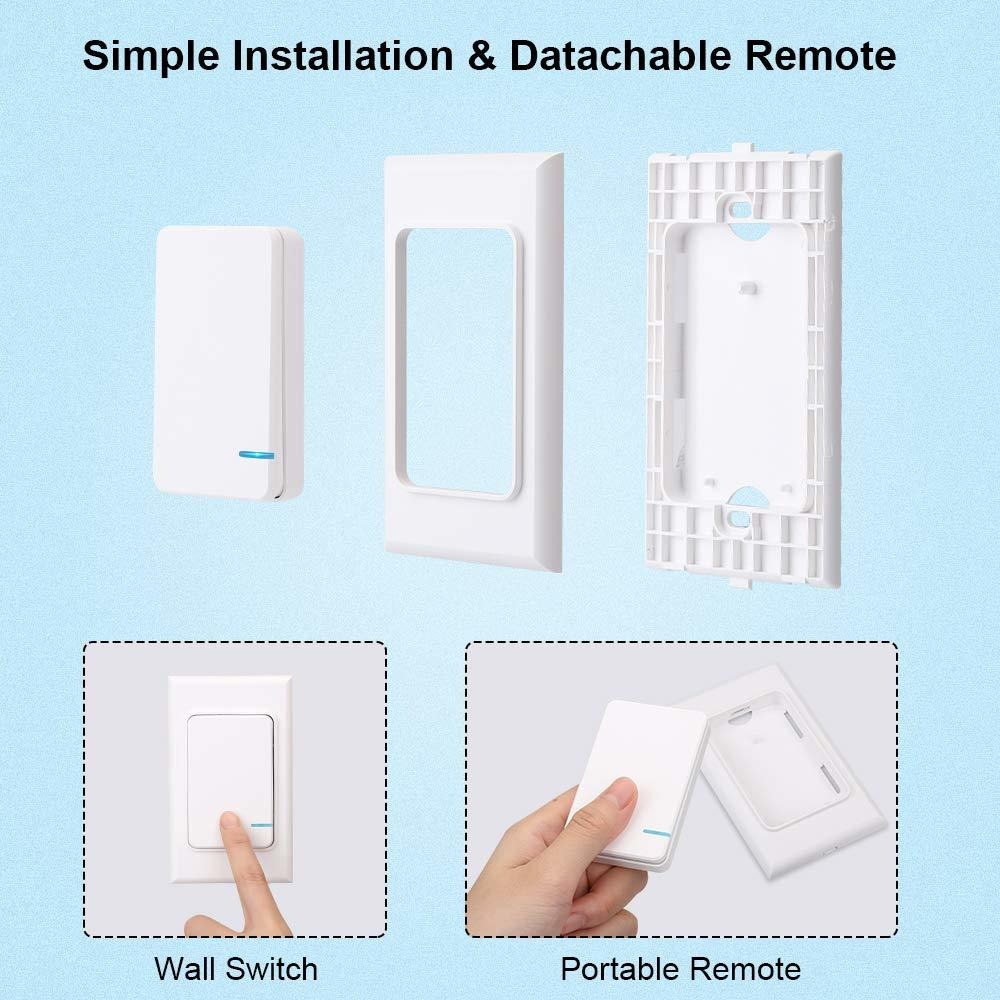 Simple Installation & Datachable Remote

Wall Switch

Portable Remote