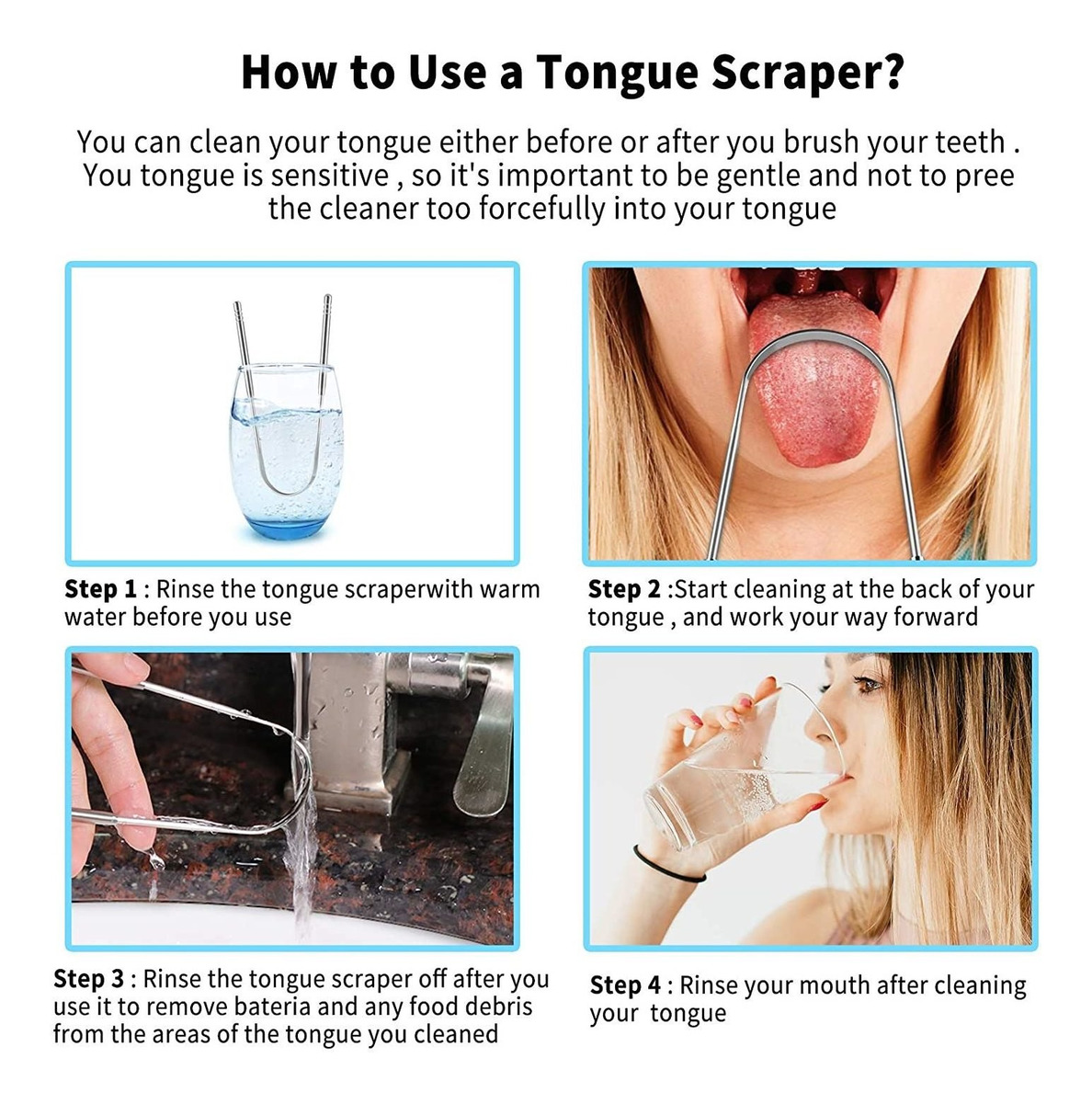 How to Use a Tongue Scraper?

You can clean your tongue either before or after you brush your teeth . You tongue is sensitive , so it's important to be gentle and not to pree the cleaner too forcefully into your tongue

Step 1 : Rinse the tongue scraperwith warm water before you use

Step 2 :Start cleaning at the back of your tongue , and work your way forward

Step 3 : Rinse the tongue scraper off after you use it to remove bateria and any food debris from the areas of the tongue you cleaned

Step 4 : Rinse your mouth after cleaning your tongue