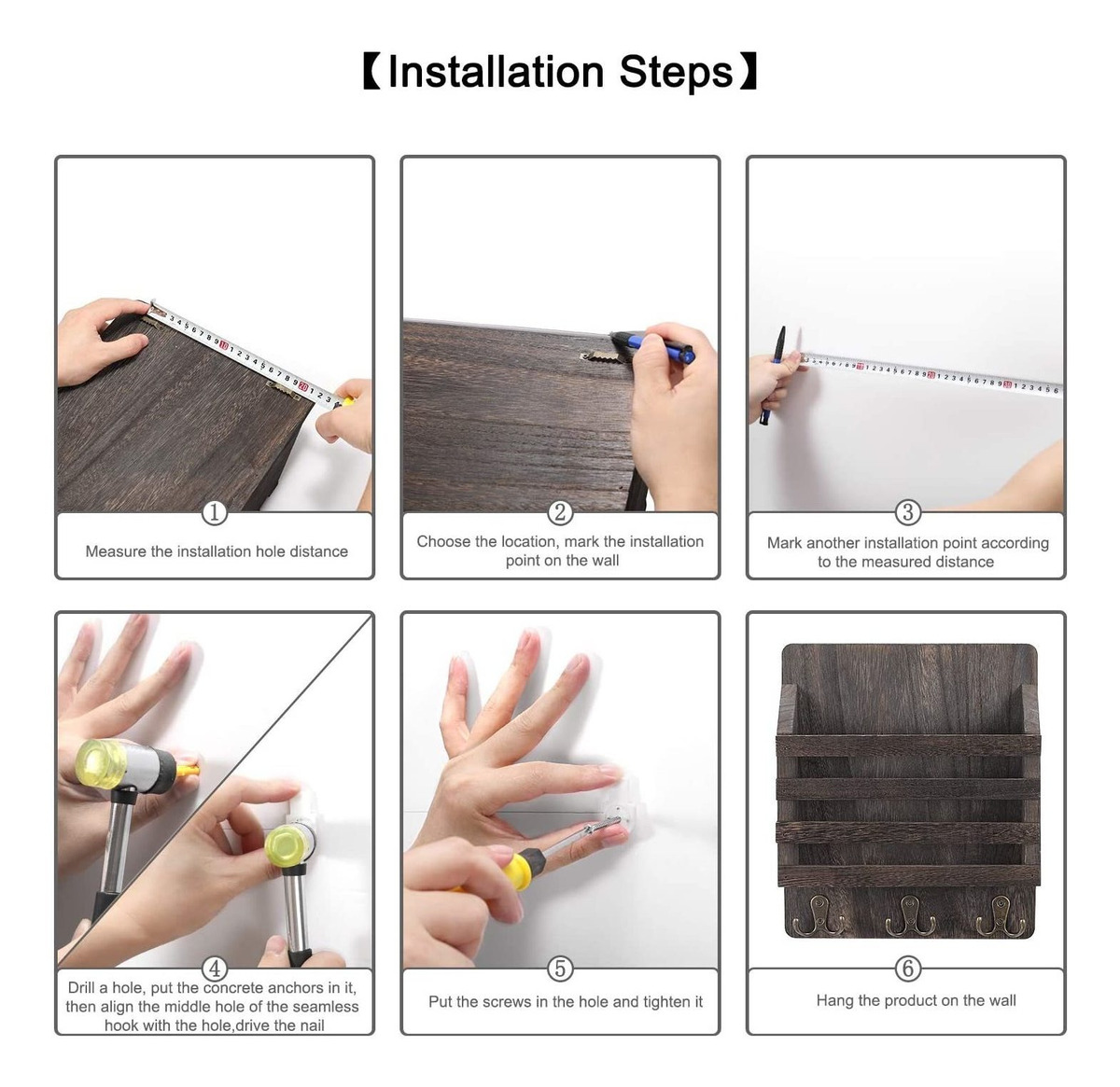 【Installation Steps】

①
Measure the installation hole distance

②
Choose the location, mark the installation point on the wall

③
Mark another installation point according to the measured distance

④
Drill a hole, put the concrete anchors in it, then align the middle hole of the seamless hook with the hole,drive the nail

⑤
Put the screws in the hole and tighten it

⑥
Hang the product on the wall