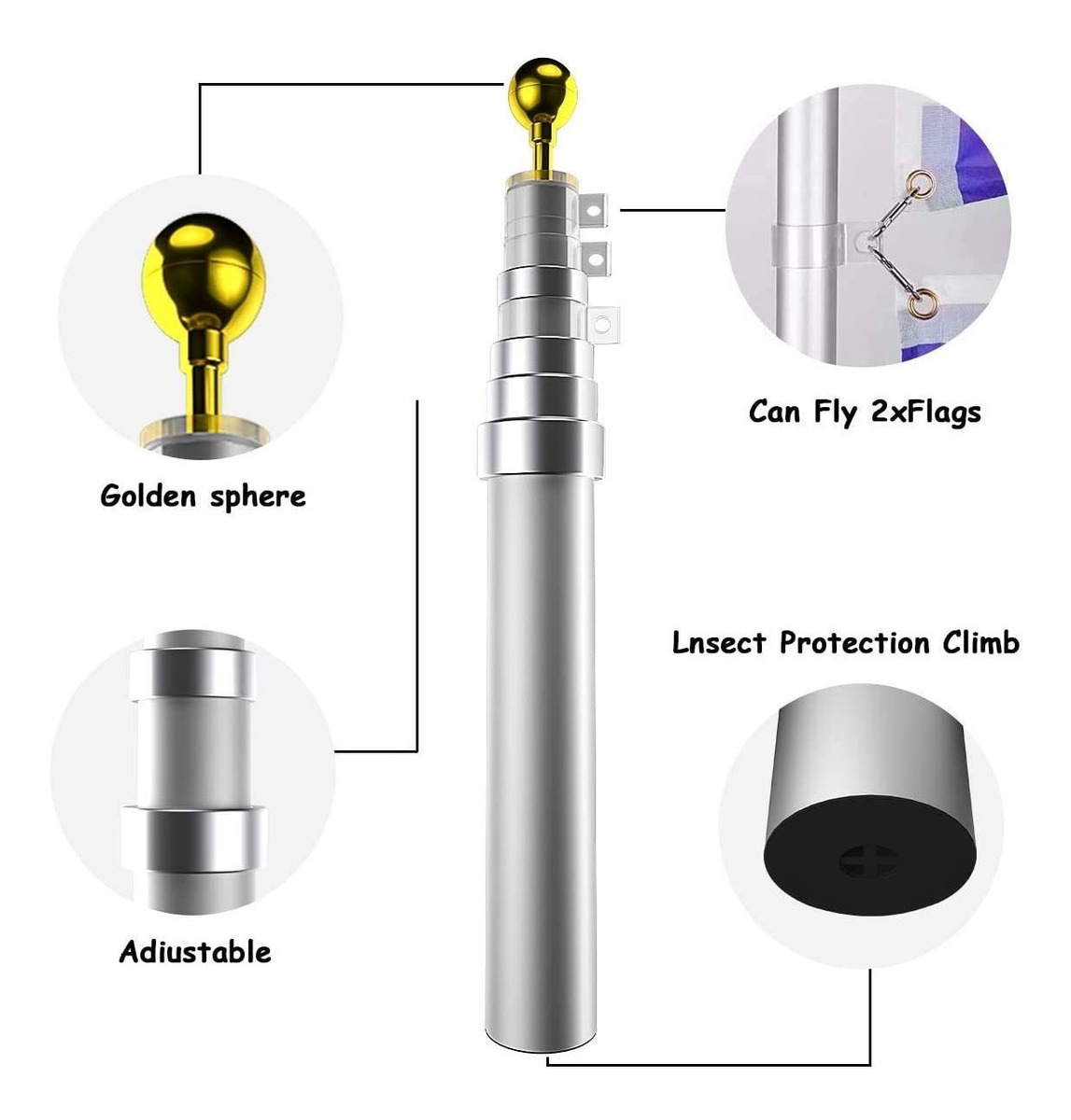 Golden sphere

Can Fly 2xFlags

Lnsect Protection Climb

Adiustable