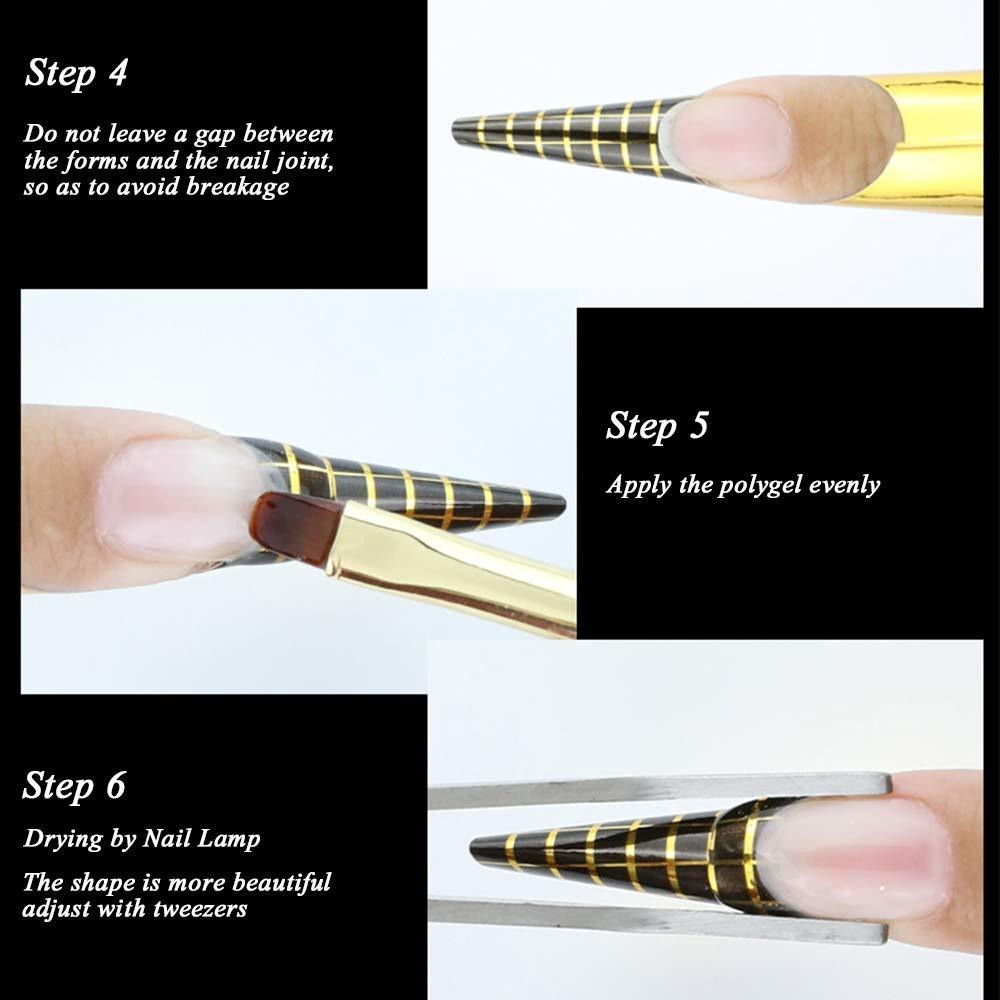 Step 4

Do not leave a gap between the forms and the nail joint, so as to avoid breakage

Step 5

Apply the polygel evenly

Step 6

Drying by Nail Lamp

The shape is more beautiful adjust with tweezers