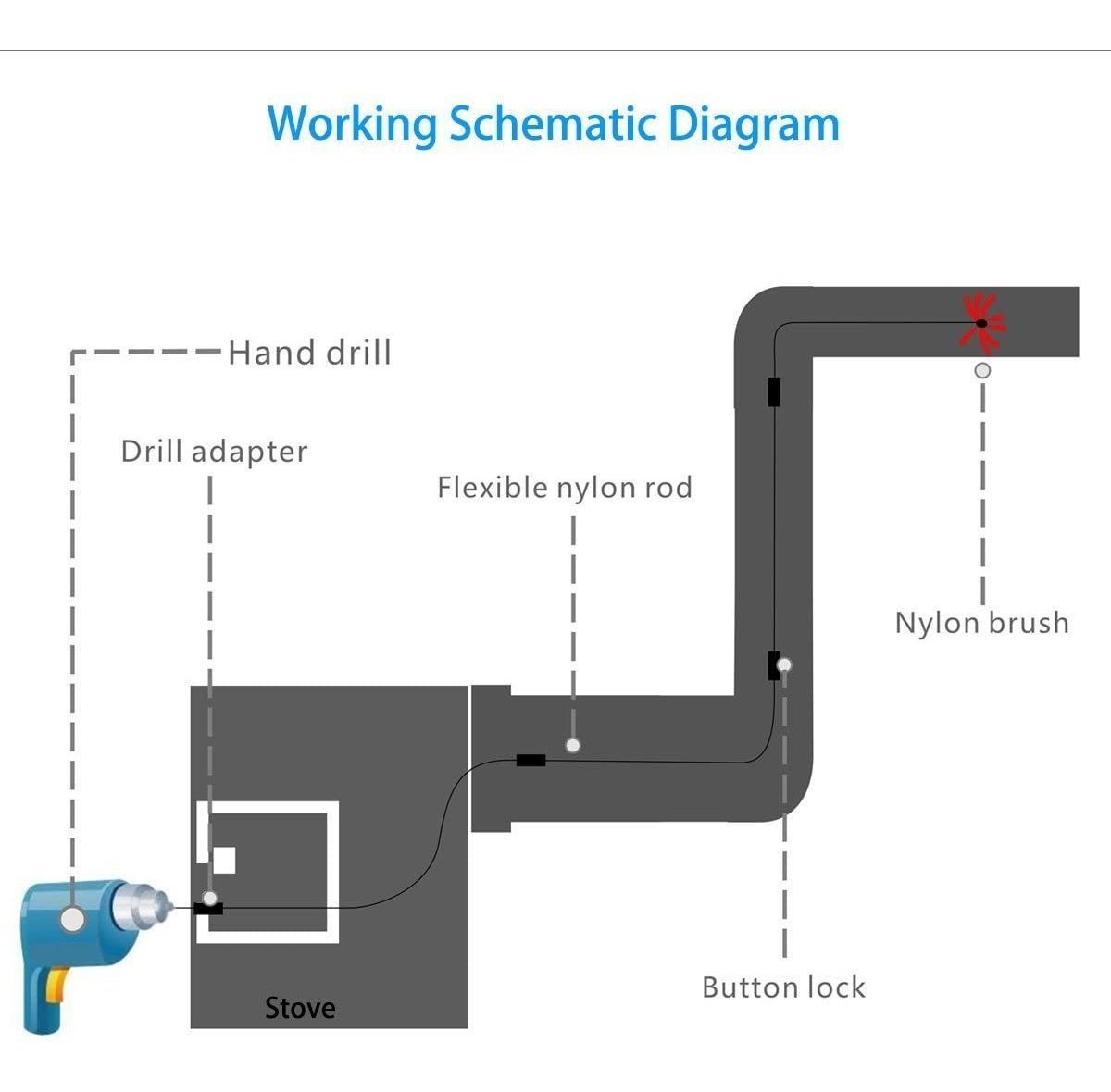 Working Schematic Diagram

Hand drill

Drill adapter

Flexible nylon rod

Nylon brush

Button lock

Stove