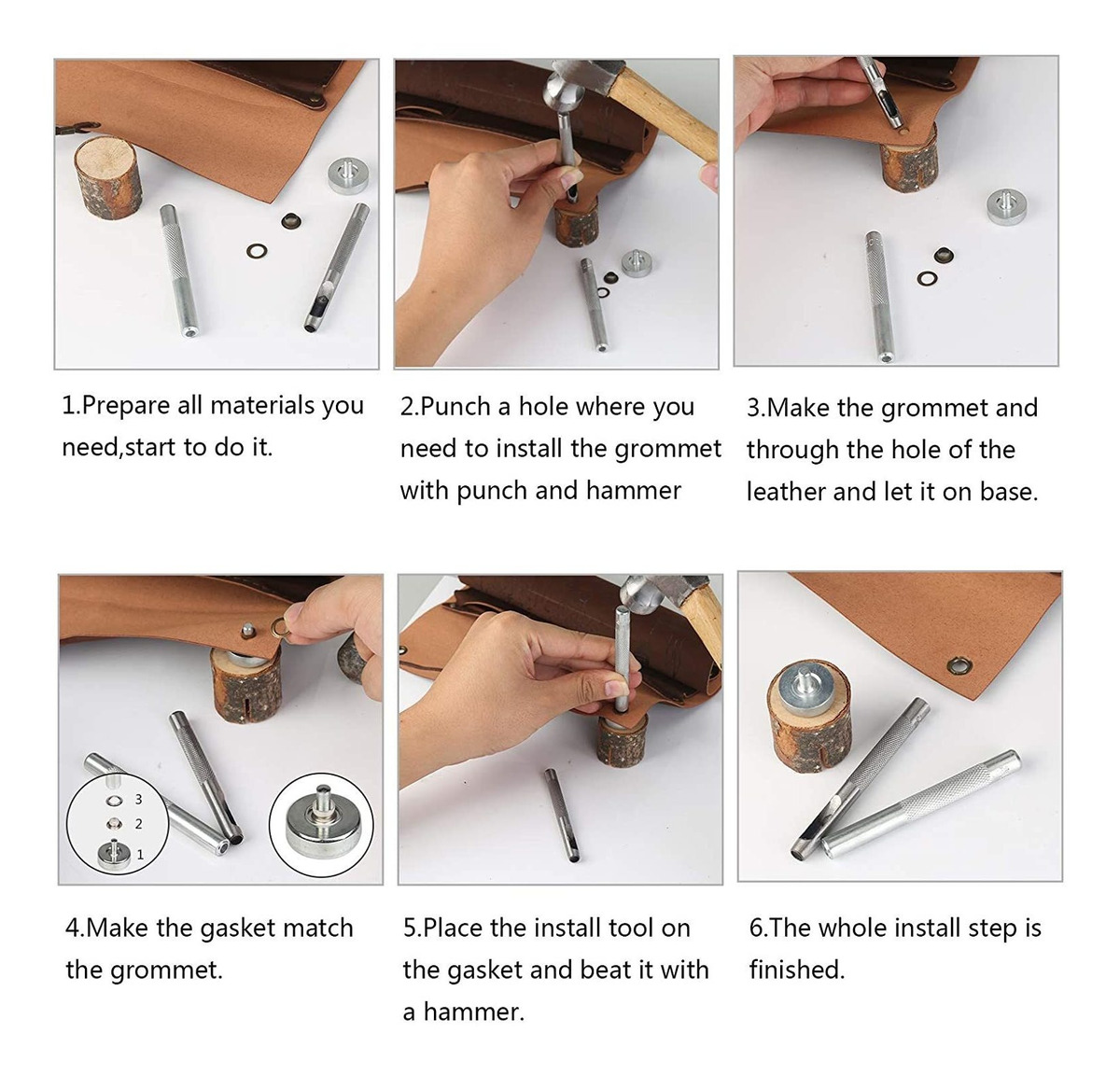 1.Prepare all materials you need,start to do it.

2.Punch a hole where you need to install the grommet with punch and hammer

3.Make the grommet and through the hole of the leather and let it on base.

3
2
1

4.Make the gasket match the grommet.

5.Place the install tool on the gasket and beat it with a hammer.

6.The whole install step is finished.