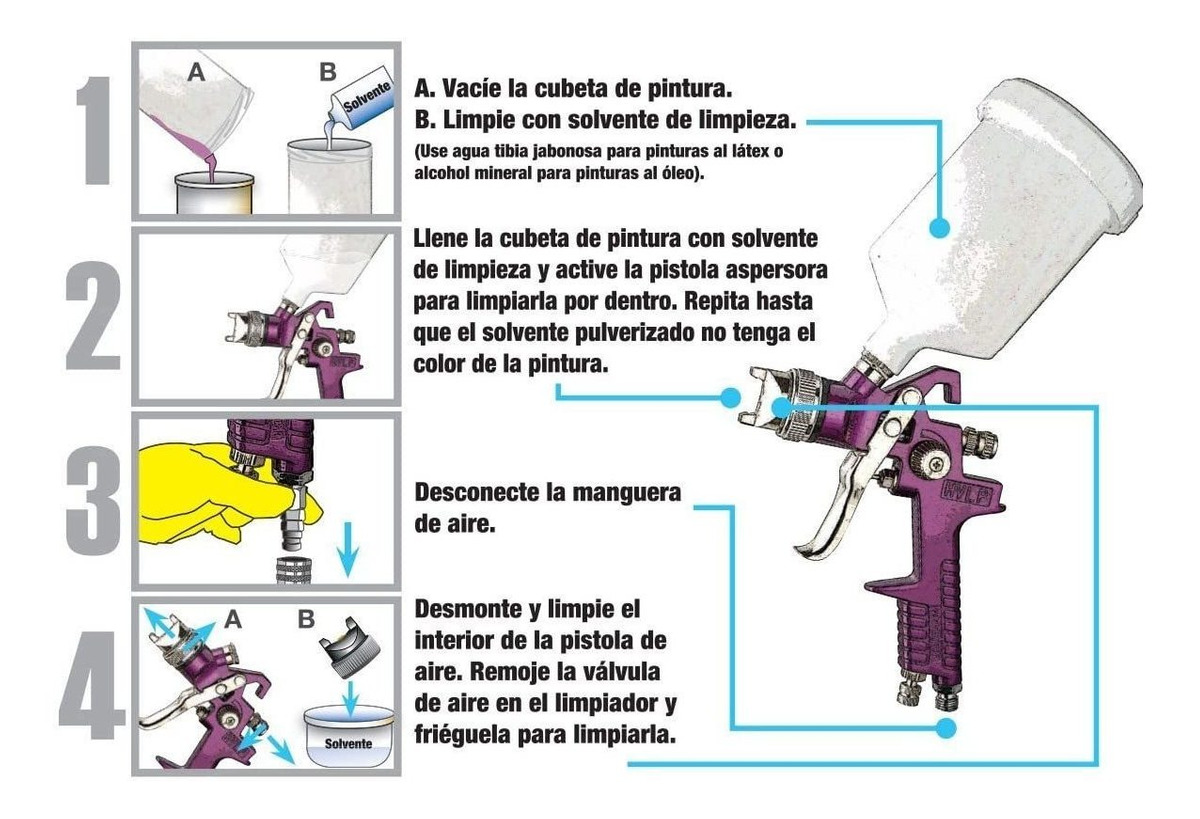 1

A

B

Solvente

A. Vacíe la cubeta de pintura.
B. Limpie con solvente de limpieza.
(Use agua tibia jabonosa para pinturas al látex o alcohol mineral para pinturas al óleo).

2

Llene la cubeta de pintura con solvente de limpieza y active la pistola aspersora para limpiarla por dentro. Repita hasta que el solvente pulverizado no tenga el color de la pintura.

3

Desconecte la manguera de aire.

4

A

B

Solvente

Desmonte y limpie el interior de la pistola de aire. Remoje la válvula de aire en el limpiador y friéguela para limpiarla.

HVLP