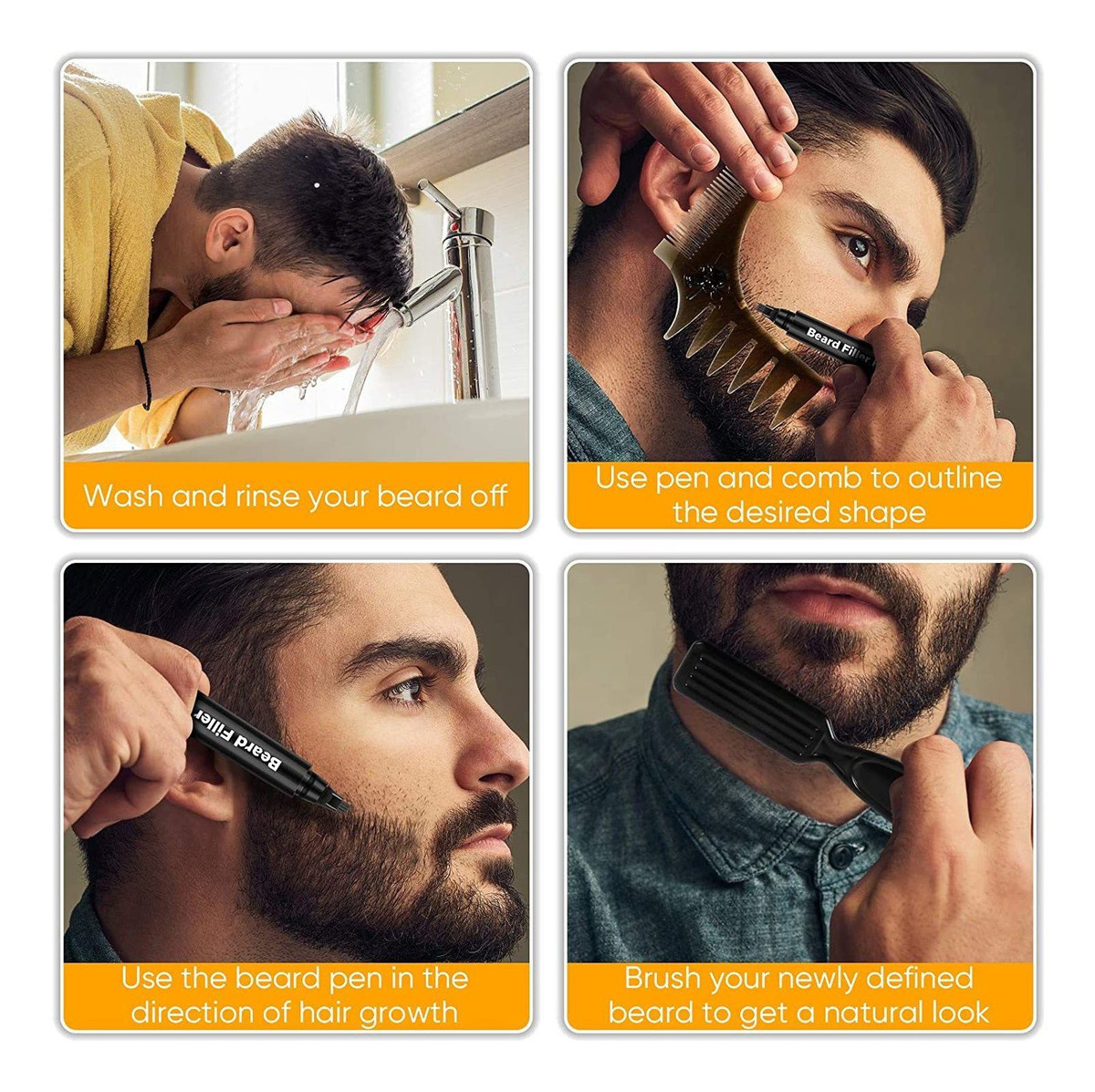 Wash and rinse your beard off

Beard Filler

Use pen and comb to outline the desired shape

Beard Filler

Use the beard pen in the direction of hair growth

Brush your newly defined beard to get a natural look