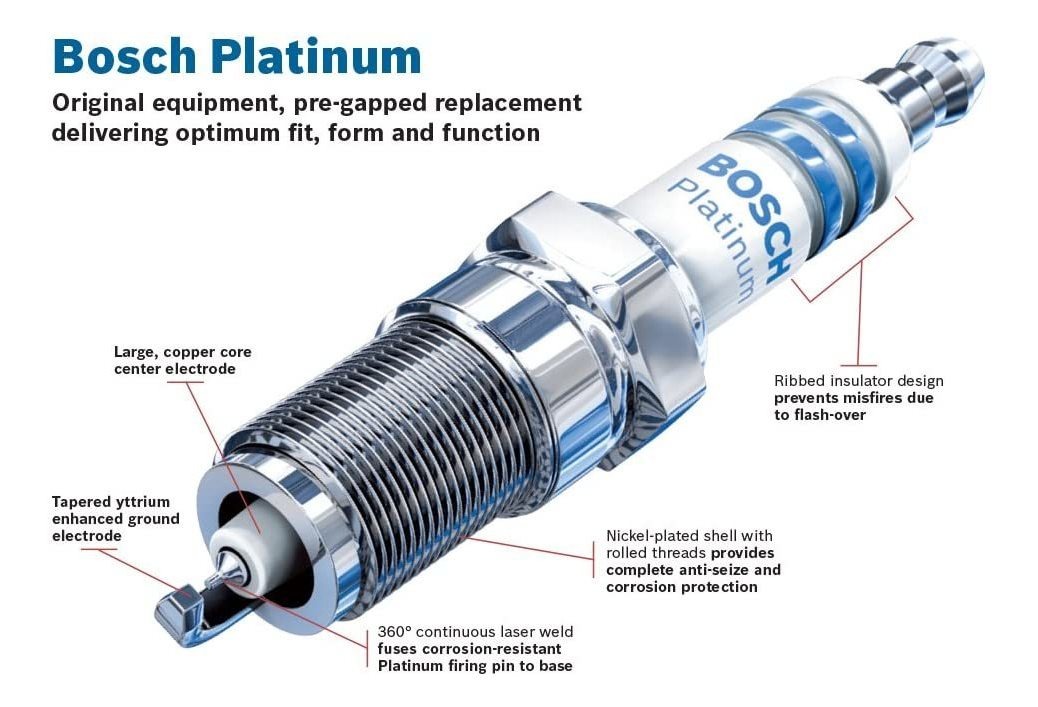 Bosch Platinum

Original equipment, pre-gapped replacement delivering optimum fit, form and function

BOSCH
Platinum

Large, copper core center electrode

Ribbed insulator design prevents misfires due to flash-over

Tapered yttrium enhanced ground electrode

Nickel-plated shell with rolled threads provides complete anti-seize and corrosion protection

360° continuous laser weld fuses corrosion-resistant Platinum firing pin to base