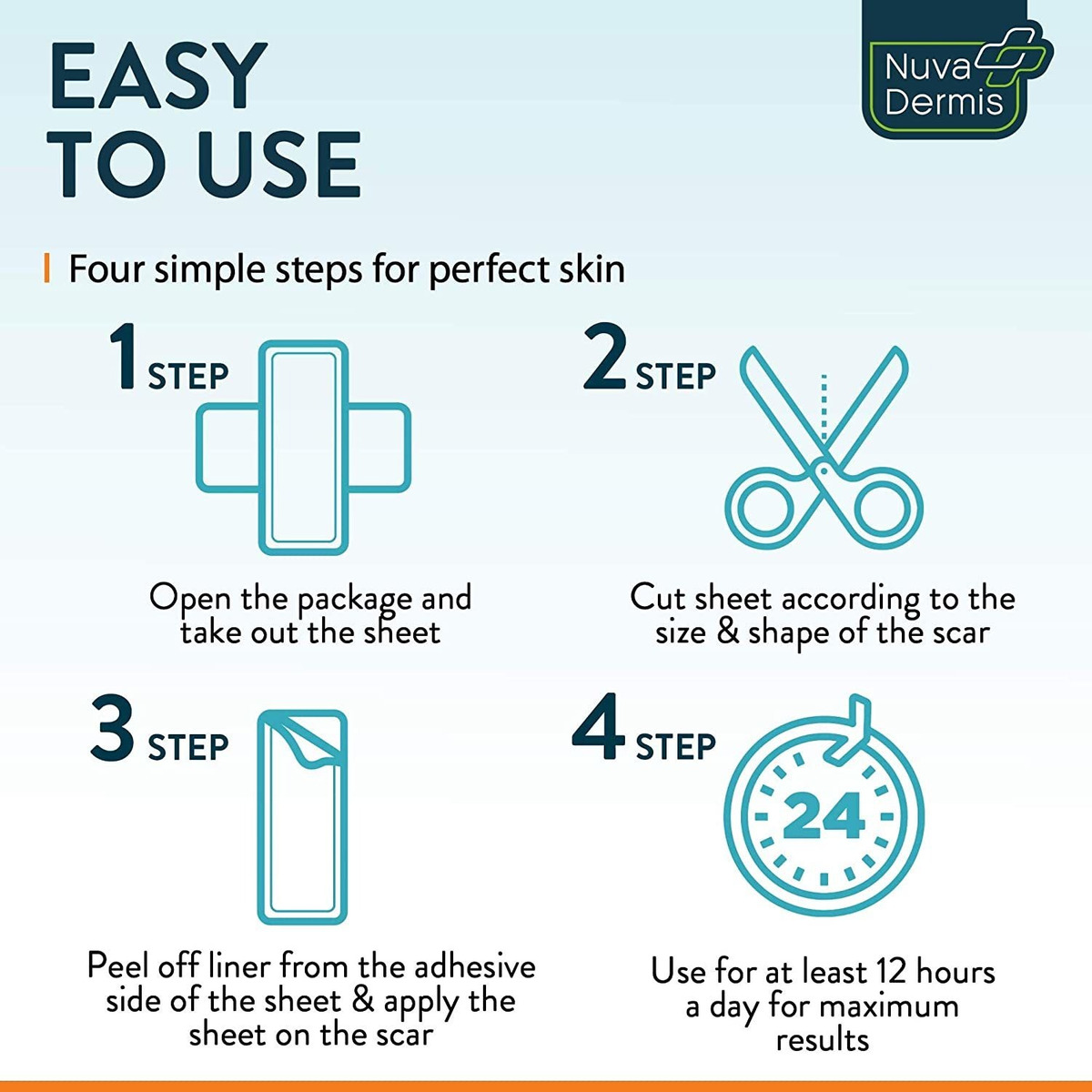 EASY TO USE

Nuva Dermis

Four simple steps for perfect skin

1 STEP

Open the package and take out the sheet

2 STEP

Cut sheet according to the size & shape of the scar

3 STEP

Peel off liner from the adhesive side of the sheet & apply the sheet on the scar

4 STEP

24

Use for at least 12 hours a day for maximum results