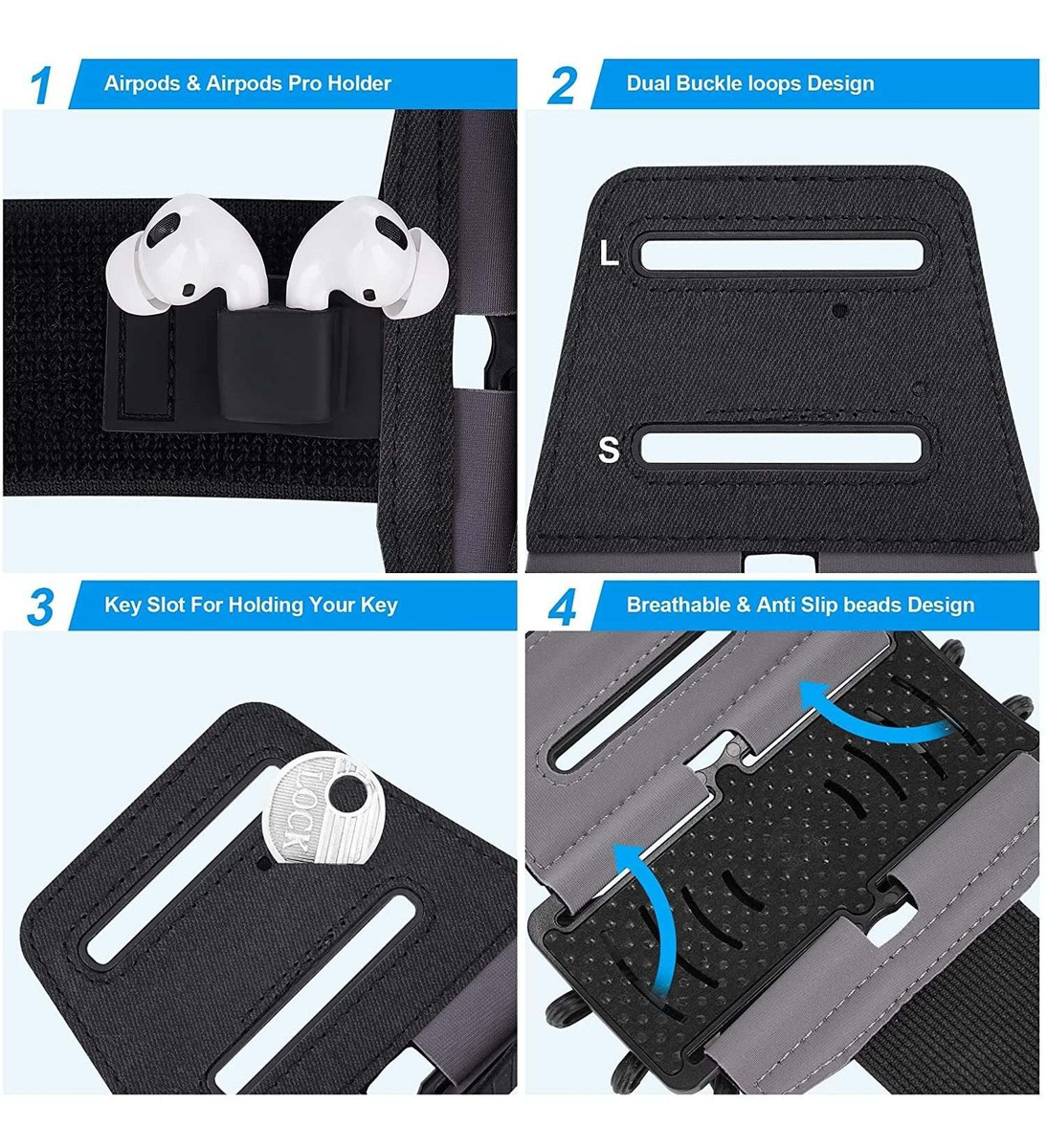 1 Airpods & Airpods Pro Holder

2 Dual Buckle loops Design

L

S

3 Key Slot For Holding Your Key

LOCK

4 Breathable & Anti Slip beads Design