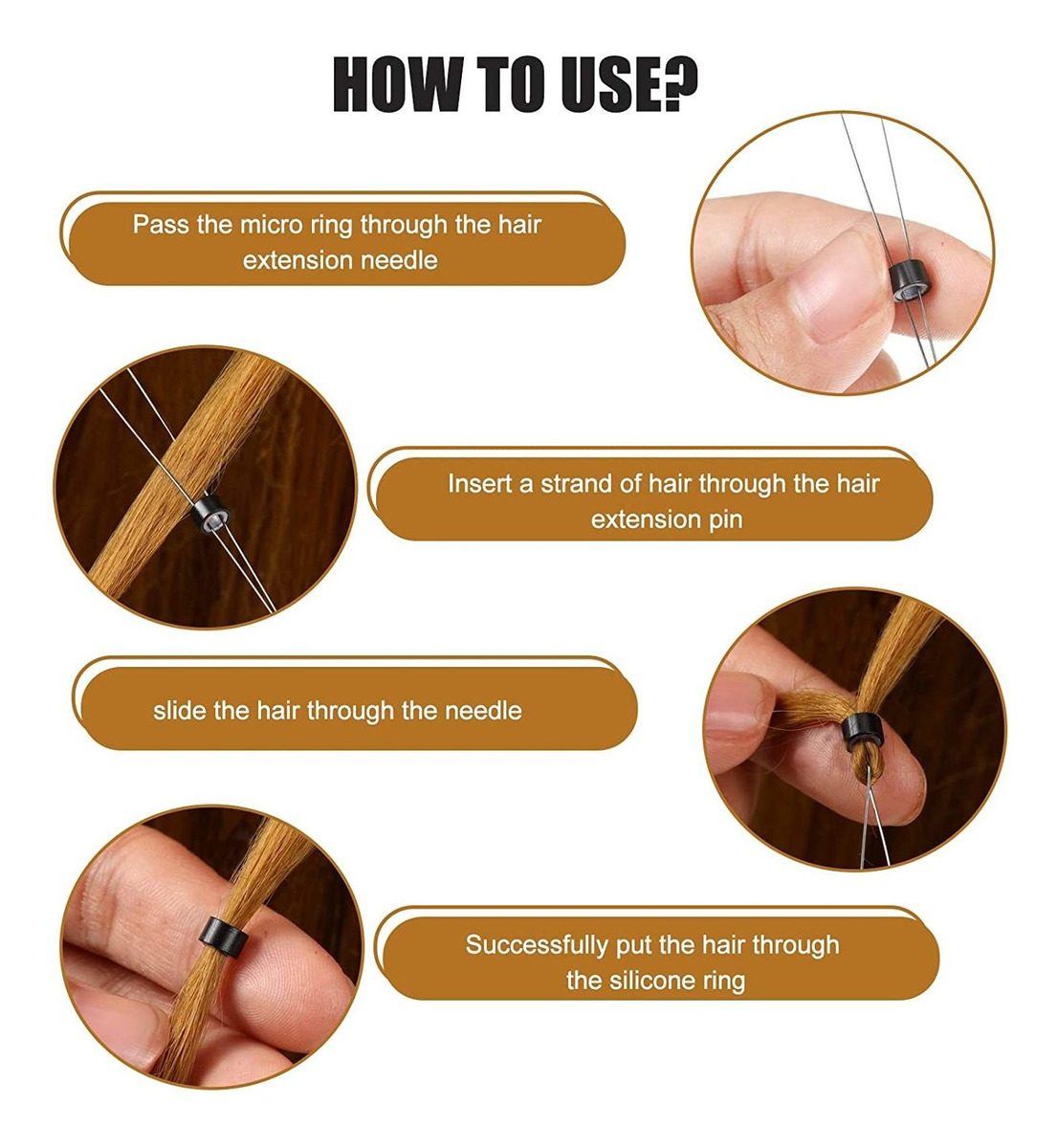 HOW TO USE?

Pass the micro ring through the hair extension needle

Insert a strand of hair through the hair extension pin

slide the hair through the needle

Successfully put the hair through the silicone ring