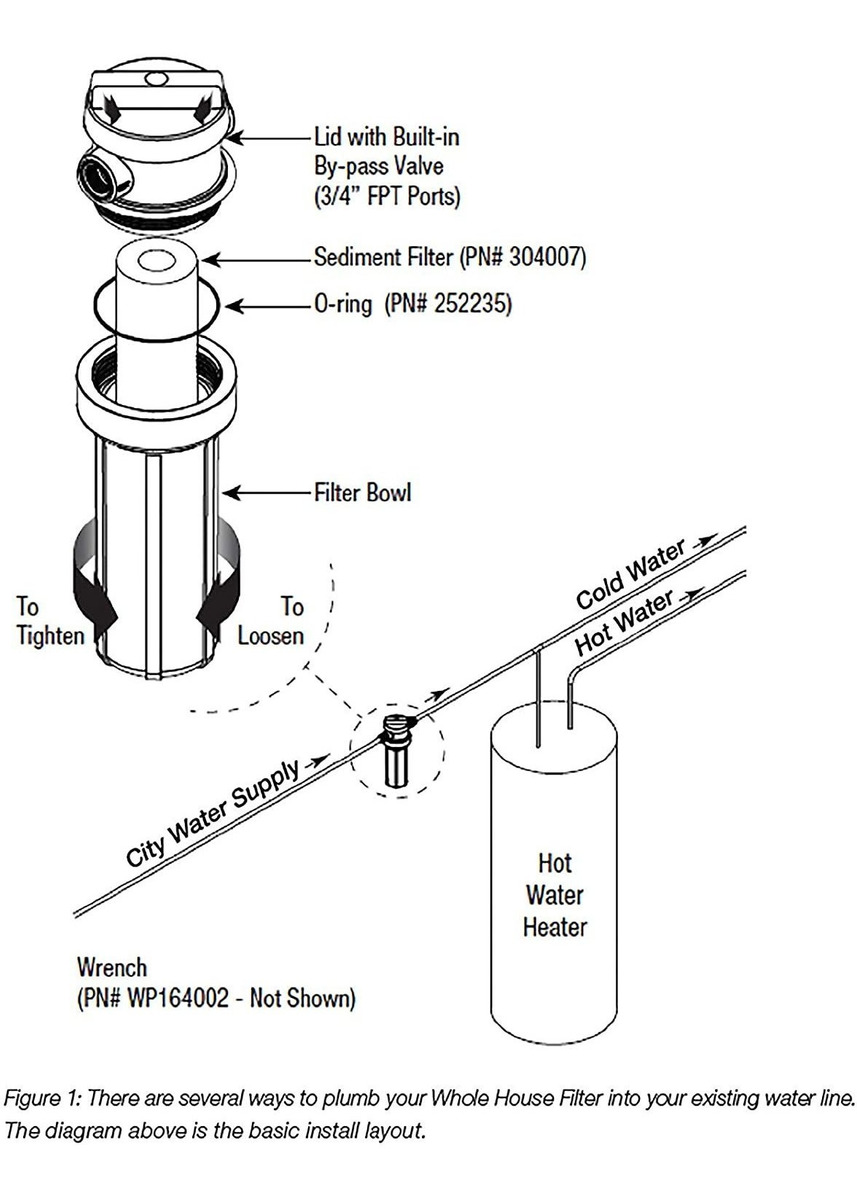 Lid with Built-in
By-pass Valve
(3/4" FPT Ports)

Sediment Filter (PN# 304007)

O-ring (PN# 252235)

Filter Bowl

To
Tighten

To
Loosen

Cold Water

Hot Water

City Water Supply

Hot
Water
Heater

Wrench
(PN# WP164002 - Not Shown)

Figure 1: There are several ways to plumb your Whole House Filter into your existing water line. The diagram above is the basic install layout.