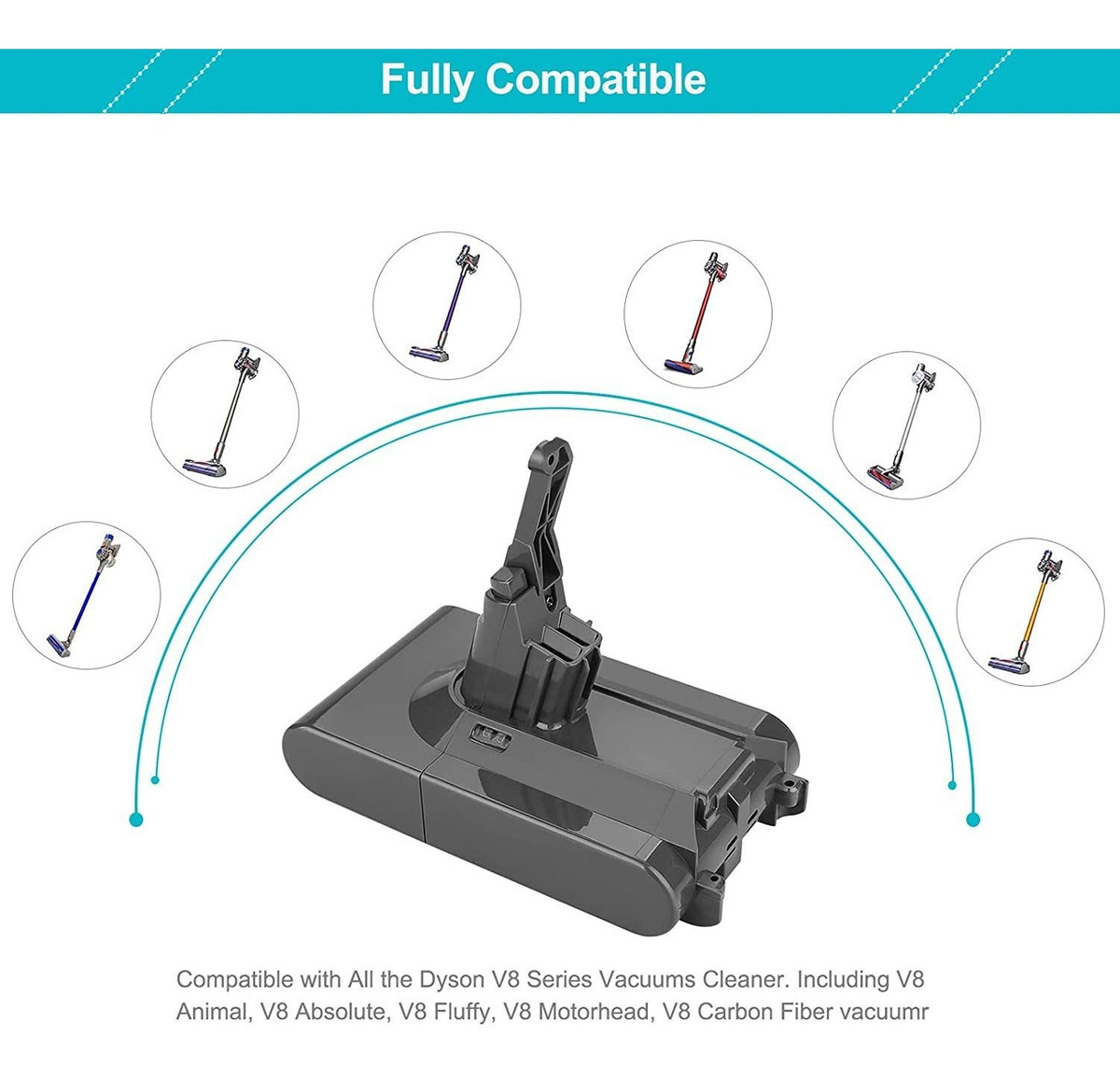 Fully Compatible

Compatible with All the Dyson V8 Series Vacuums Cleaner. Including V8 Animal, V8 Absolute, V8 Fluffy, V8 Motorhead, V8 Carbon Fiber vacuumr