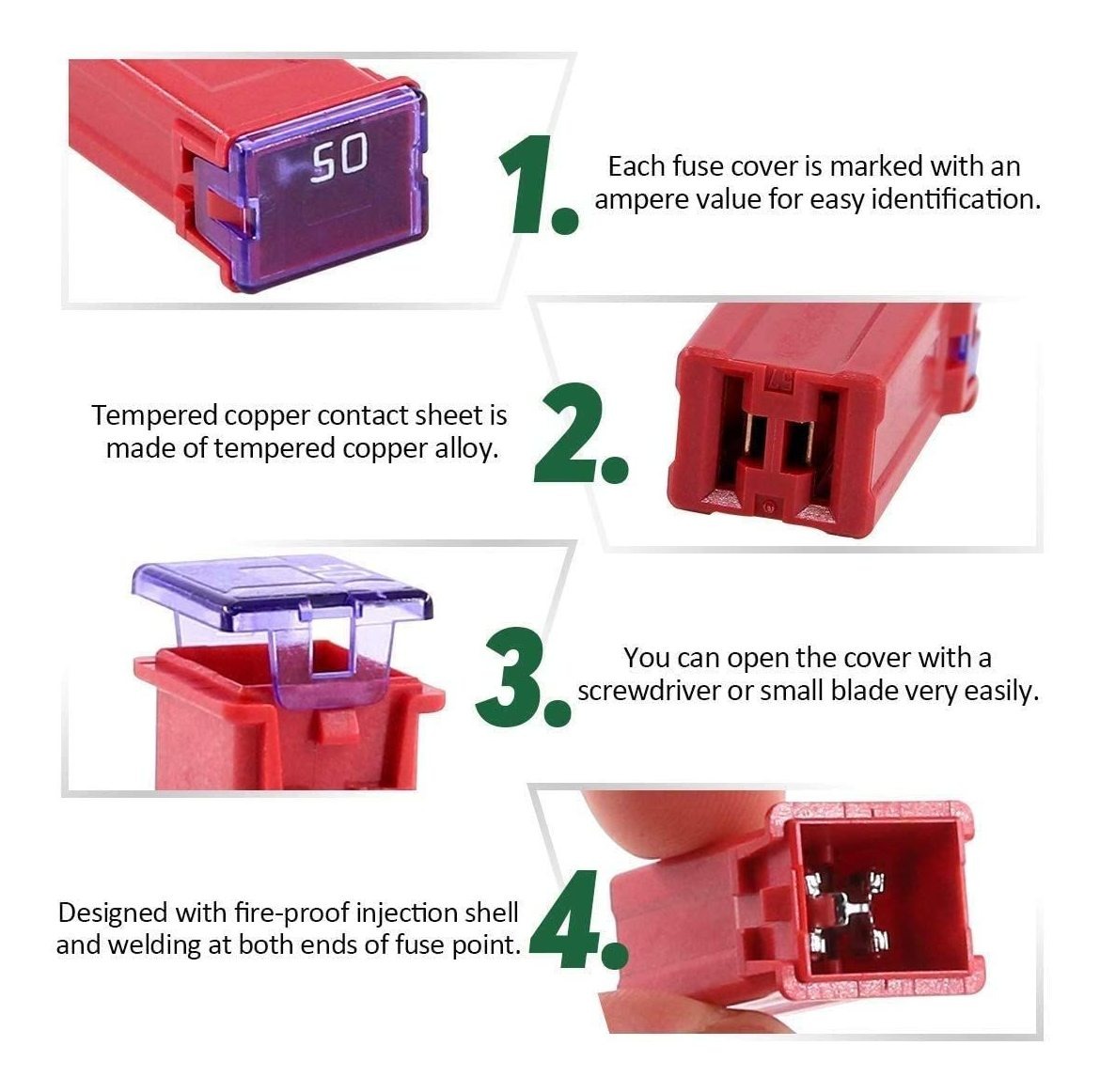 50

1.

Each fuse cover is marked with an ampere value for easy identification.

Tempered copper contact sheet is made of tempered copper alloy.

2.

3.

You can open the cover with a screwdriver or small blade very easily.

Designed with fire-proof injection shell and welding at both ends of fuse point.

4.