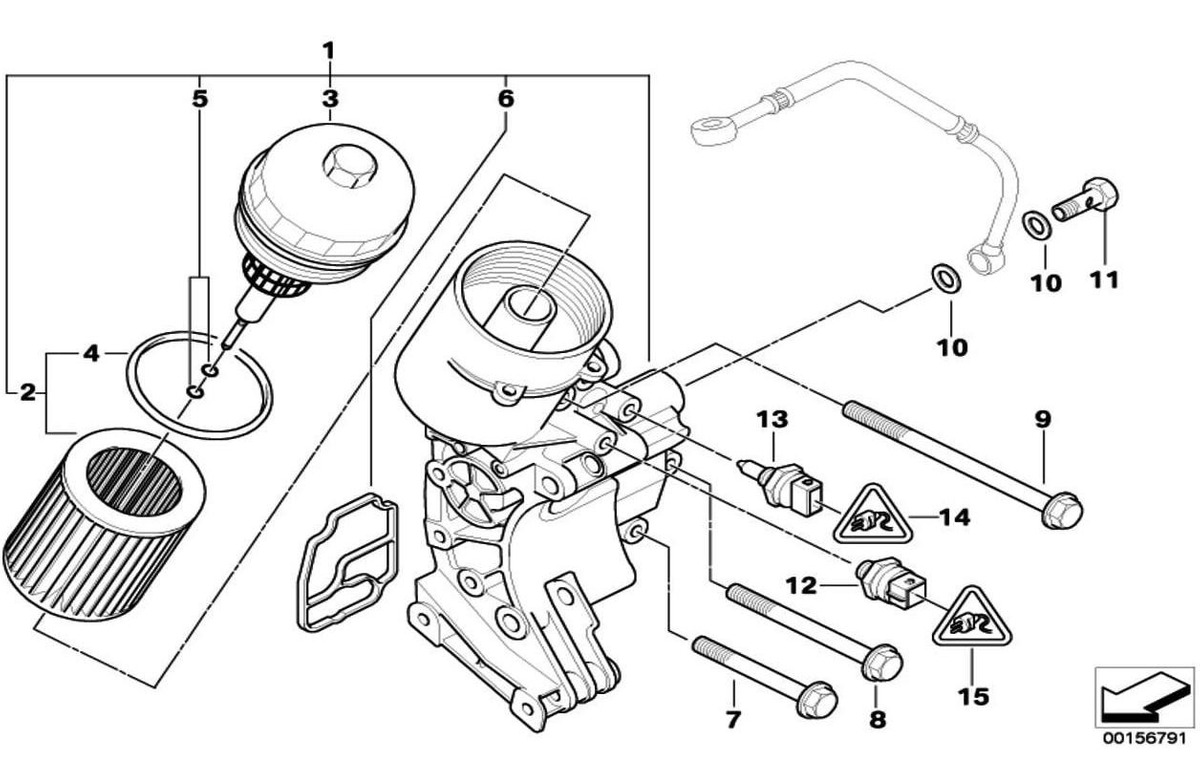 1
5
3
6
4
2
10
11
10
13
9
14
12
15
7
8
00156791