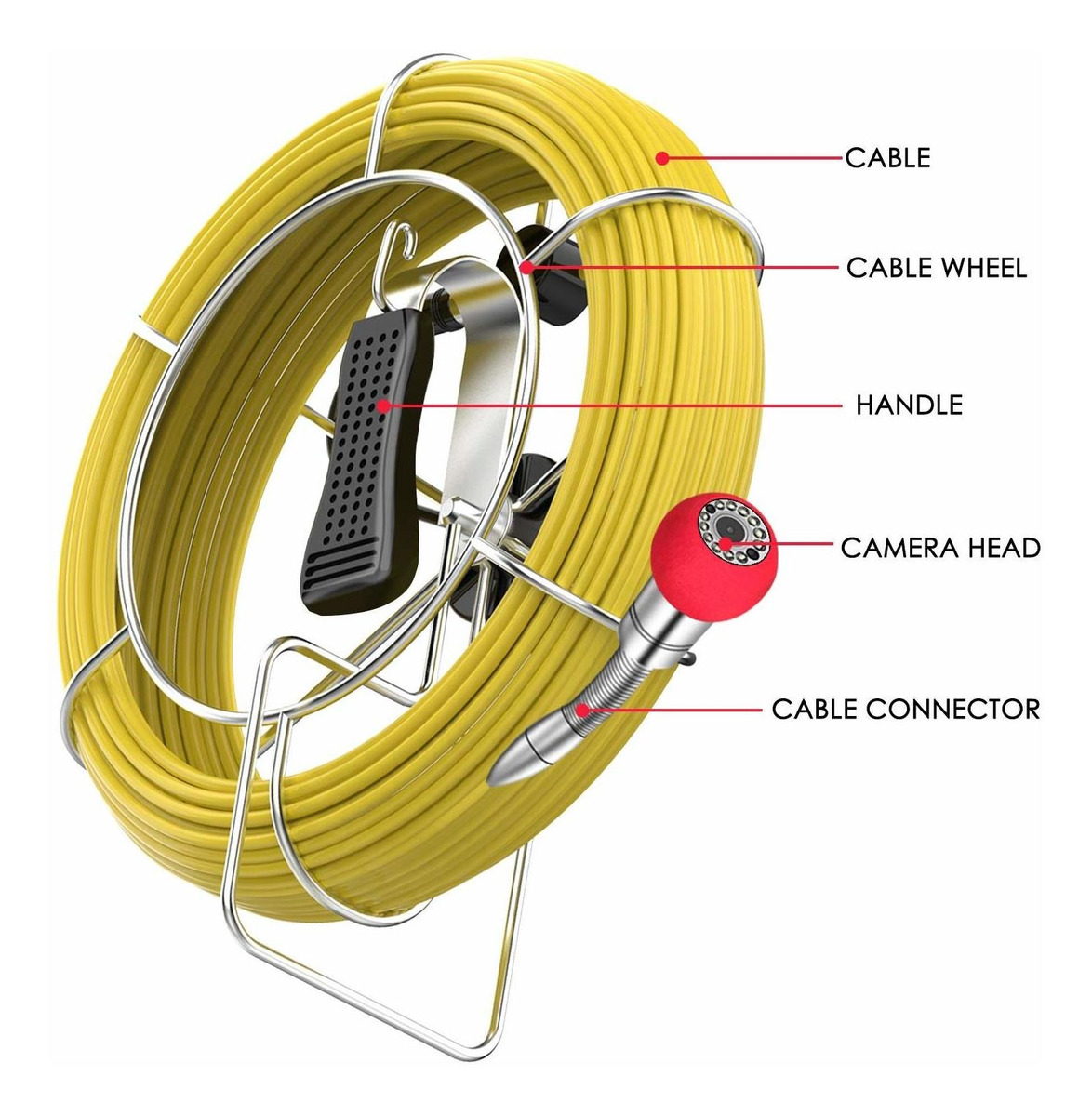 CABLE
CABLE WHEEL
HANDLE
CAMERA HEAD
CABLE CONNECTOR