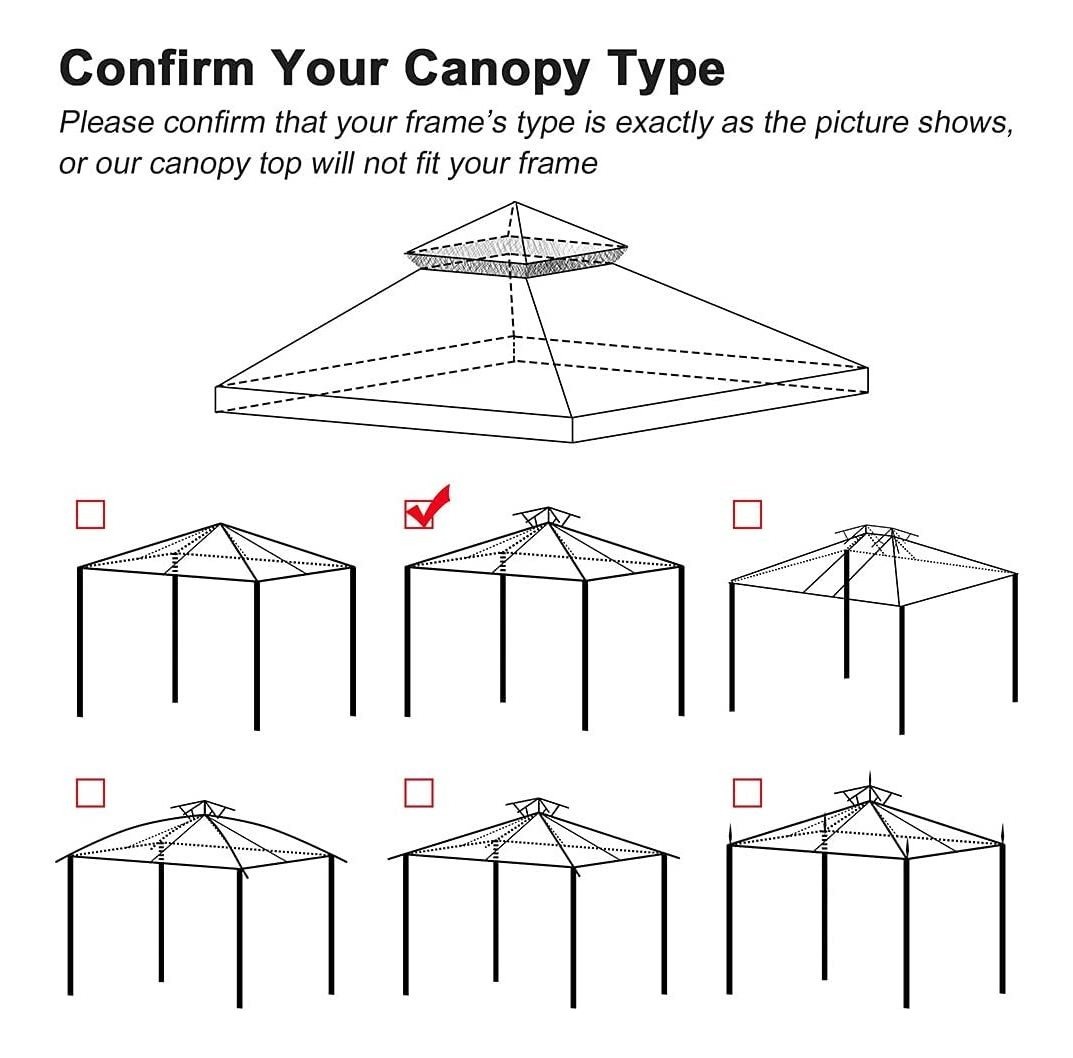 Confirm Your Canopy Type

Please confirm that your frame's type is exactly as the picture shows, or our canopy top will not fit your frame