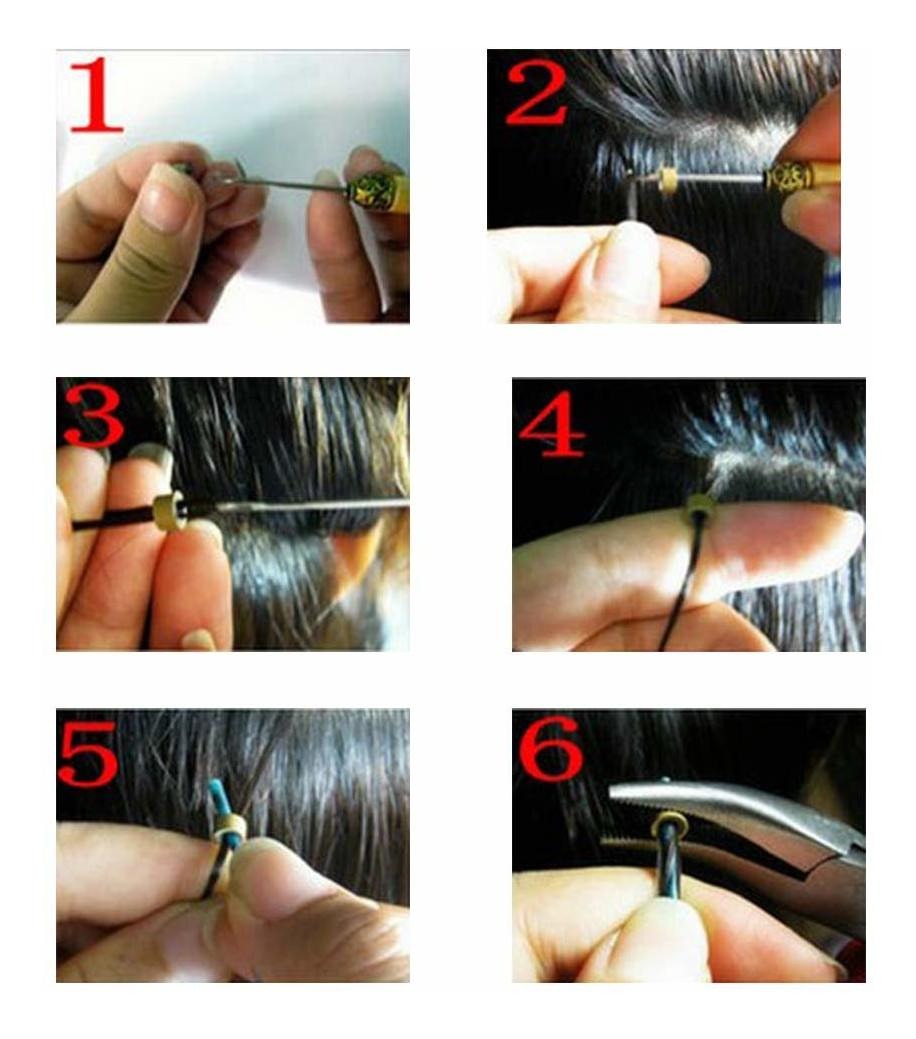 1

2

3

4

5

6