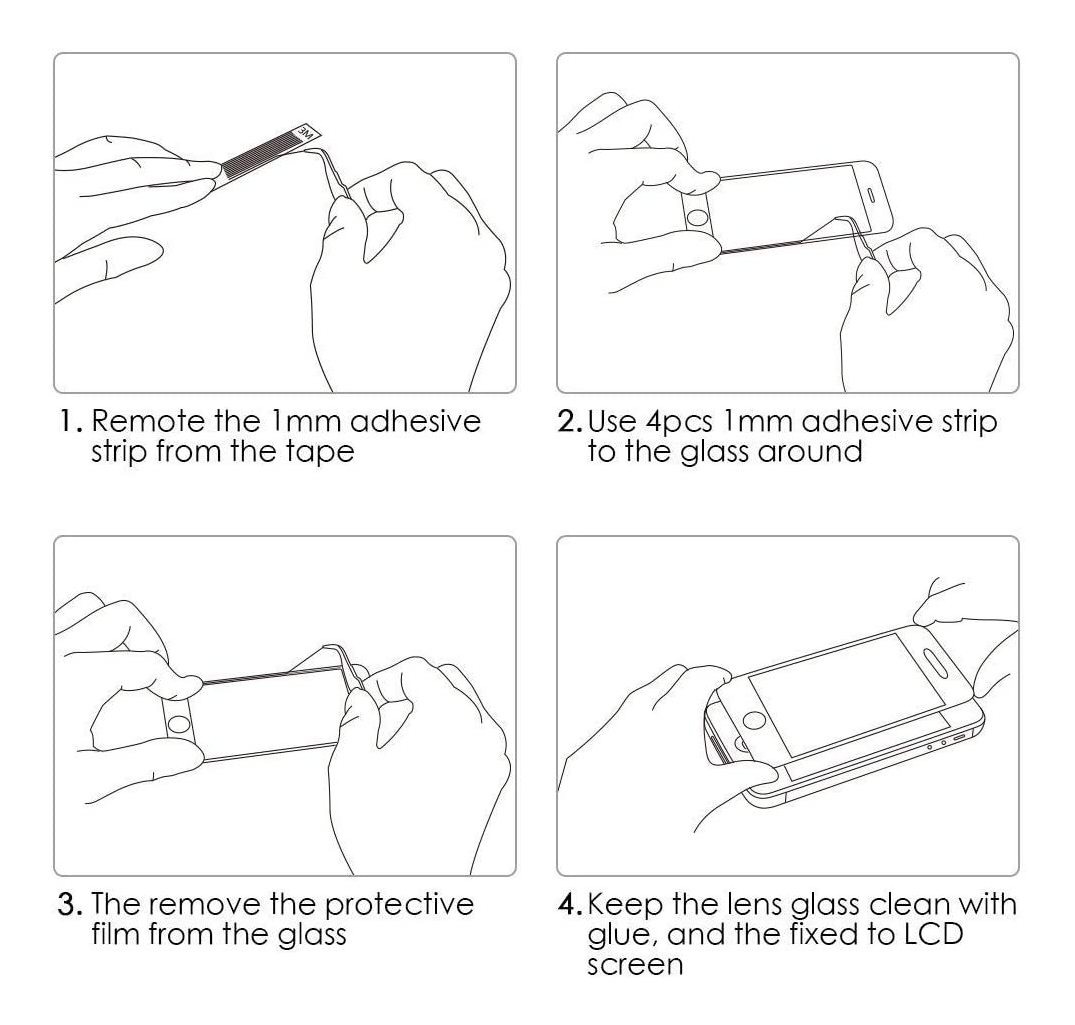 3M

1. Remote the 1mm adhesive strip from the tape

2. Use 4pcs 1mm adhesive strip to the glass around

3. The remove the protective film from the glass

4. Keep the lens glass clean with glue, and the fixed to LCD screen