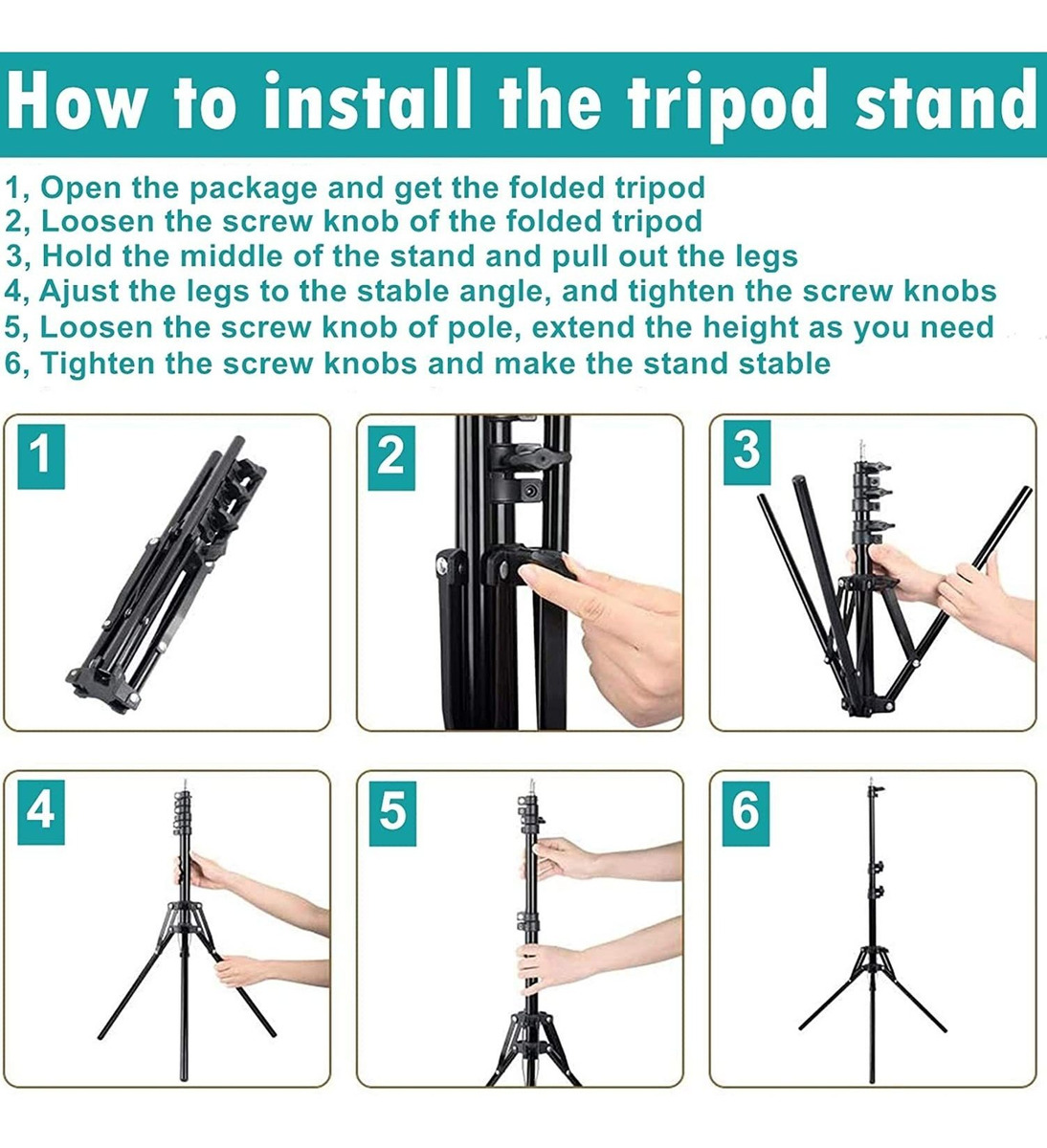 How to install the tripod stand

1, Open the package and get the folded tripod
2, Loosen the screw knob of the folded tripod
3, Hold the middle of the stand and pull out the legs
4, Ajust the legs to the stable angle, and tighten the screw knobs
5, Loosen the screw knob of pole, extend the height as you need
6, Tighten the screw knobs and make the stand stable

1

2

3

4

5

6