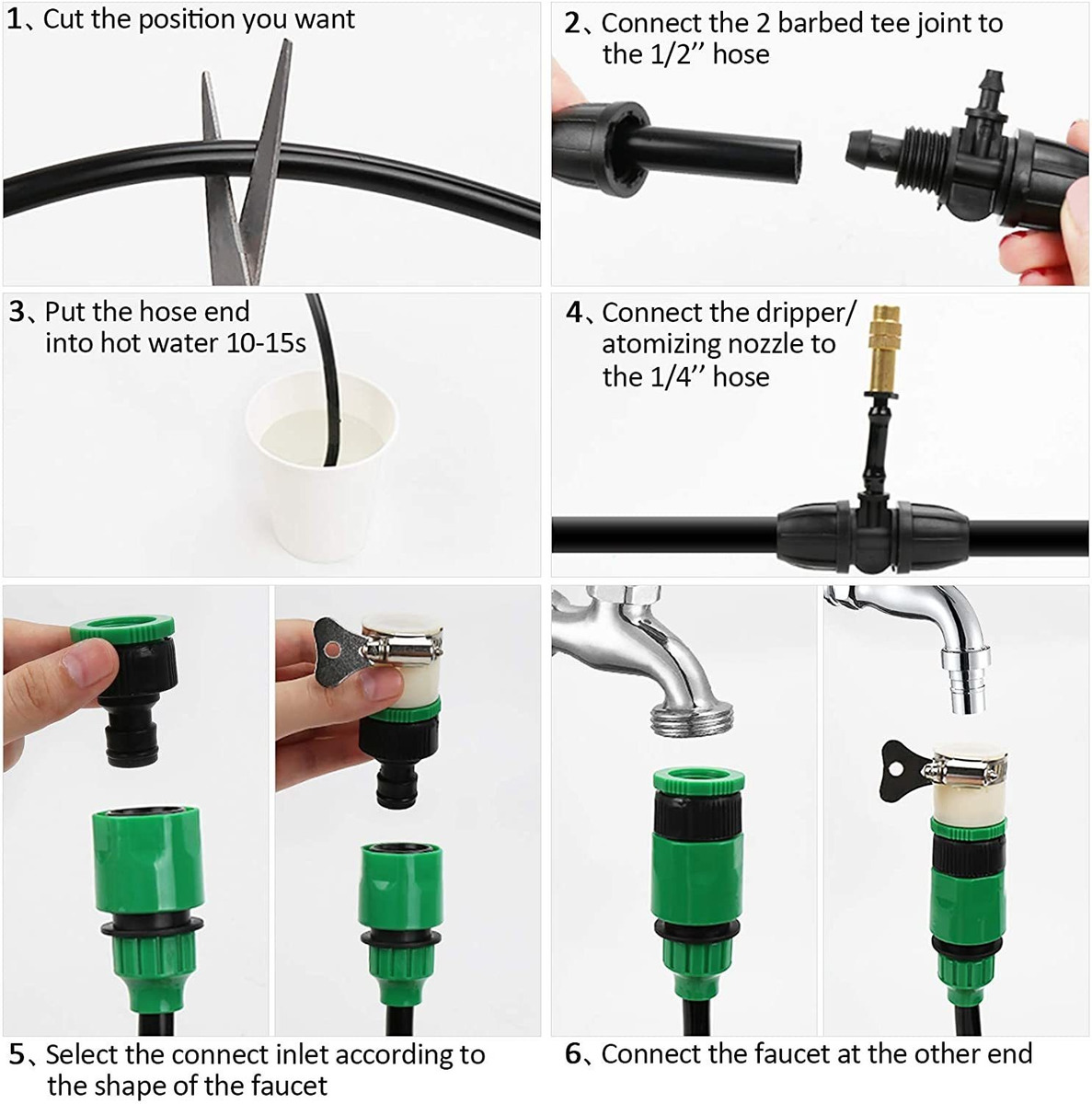 1、Cut the position you want

2、Connect the 2 barbed tee joint to the 1/2'' hose

3、Put the hose end into hot water 10-15s

4、Connect the dripper/ atomizing nozzle to the 1/4'' hose

5、Select the connect inlet according to the shape of the faucet

6、Connect the faucet at the other end