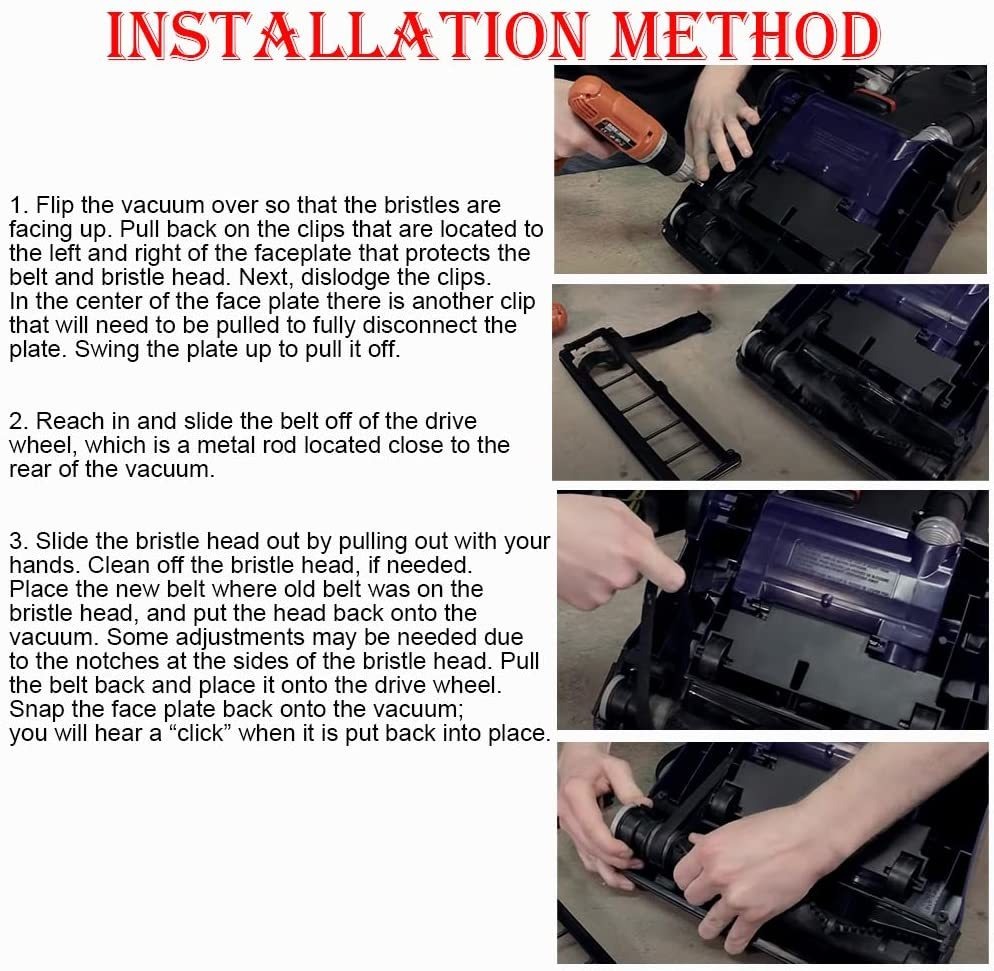 INSTALLATION METHOD

1. Flip the vacuum over so that the bristles are facing up. Pull back on the clips that are located to the left and right of the faceplate that protects the belt and bristle head. Next, dislodge the clips.
In the center of the face plate there is another clip that will need to be pulled to fully disconnect the plate. Swing the plate up to pull it off.

2. Reach in and slide the belt off of the drive wheel, which is a metal rod located close to the rear of the vacuum.

3. Slide the bristle head out by pulling out with your hands. Clean off the bristle head, if needed.
Place the new belt where old belt was on the bristle head, and put the head back onto the vacuum. Some adjustments may be needed due to the notches at the sides of the bristle head. Pull the belt back and place it onto the drive wheel.
Snap the face plate back onto the vacuum;
you will hear a “click” when it is put back into place.