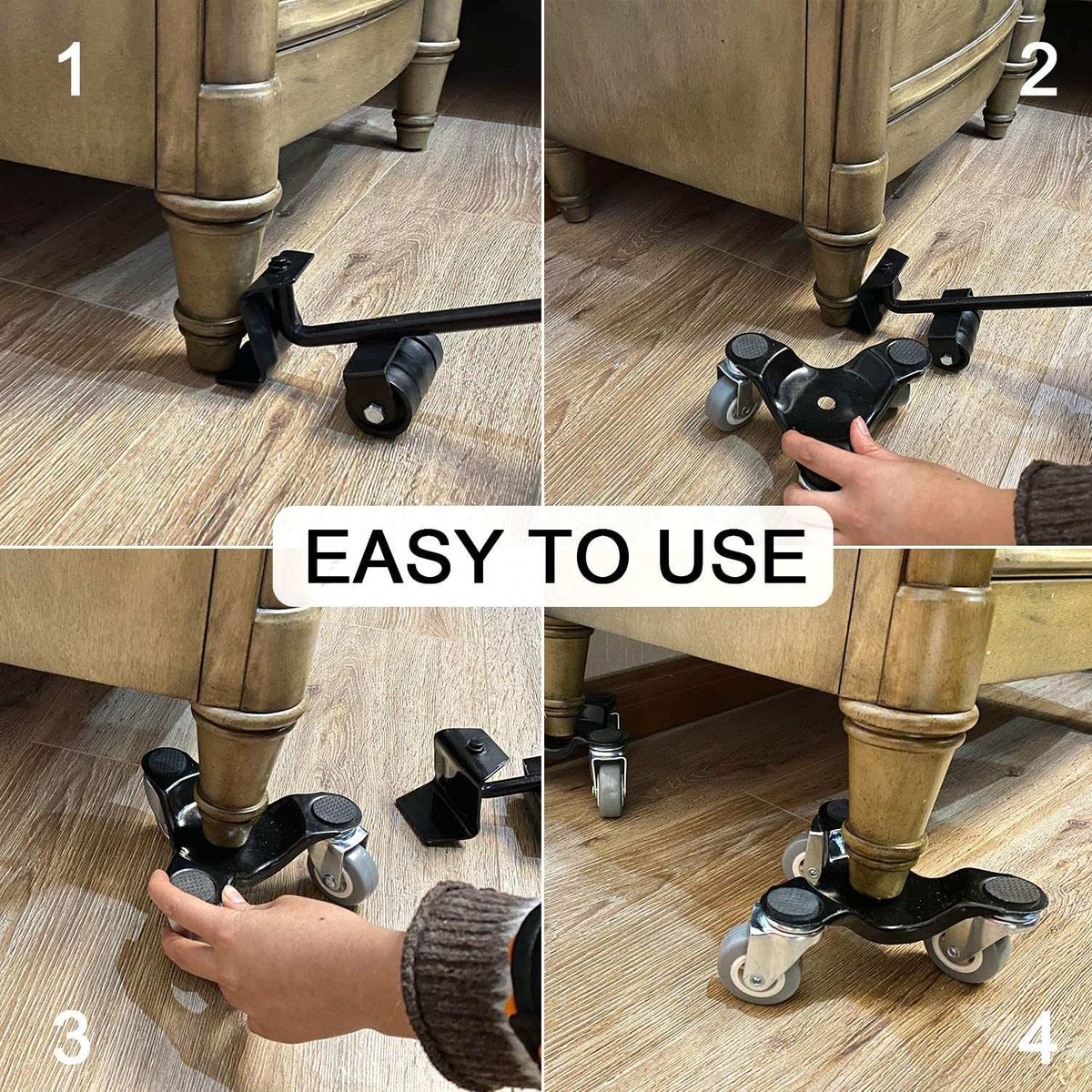 1

2

EASY TO USE

3

4