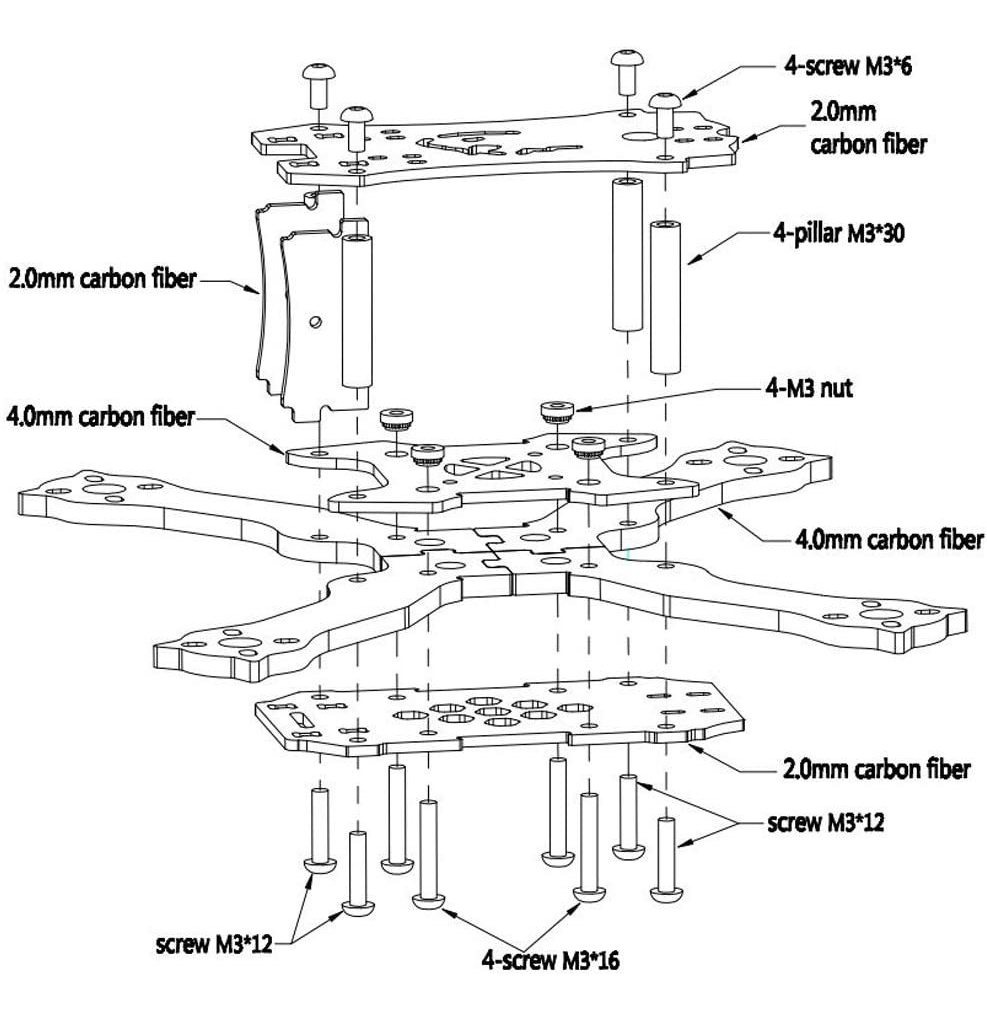 4-screw M3*6

2.0mm carbon fiber

4-pillar M3*30

2.0mm carbon fiber

4-M3 nut

4.0mm carbon fiber

4.0mm carbon fiber

2.0mm carbon fiber

screw M3*12

screw M3*12

4-screw M3*16