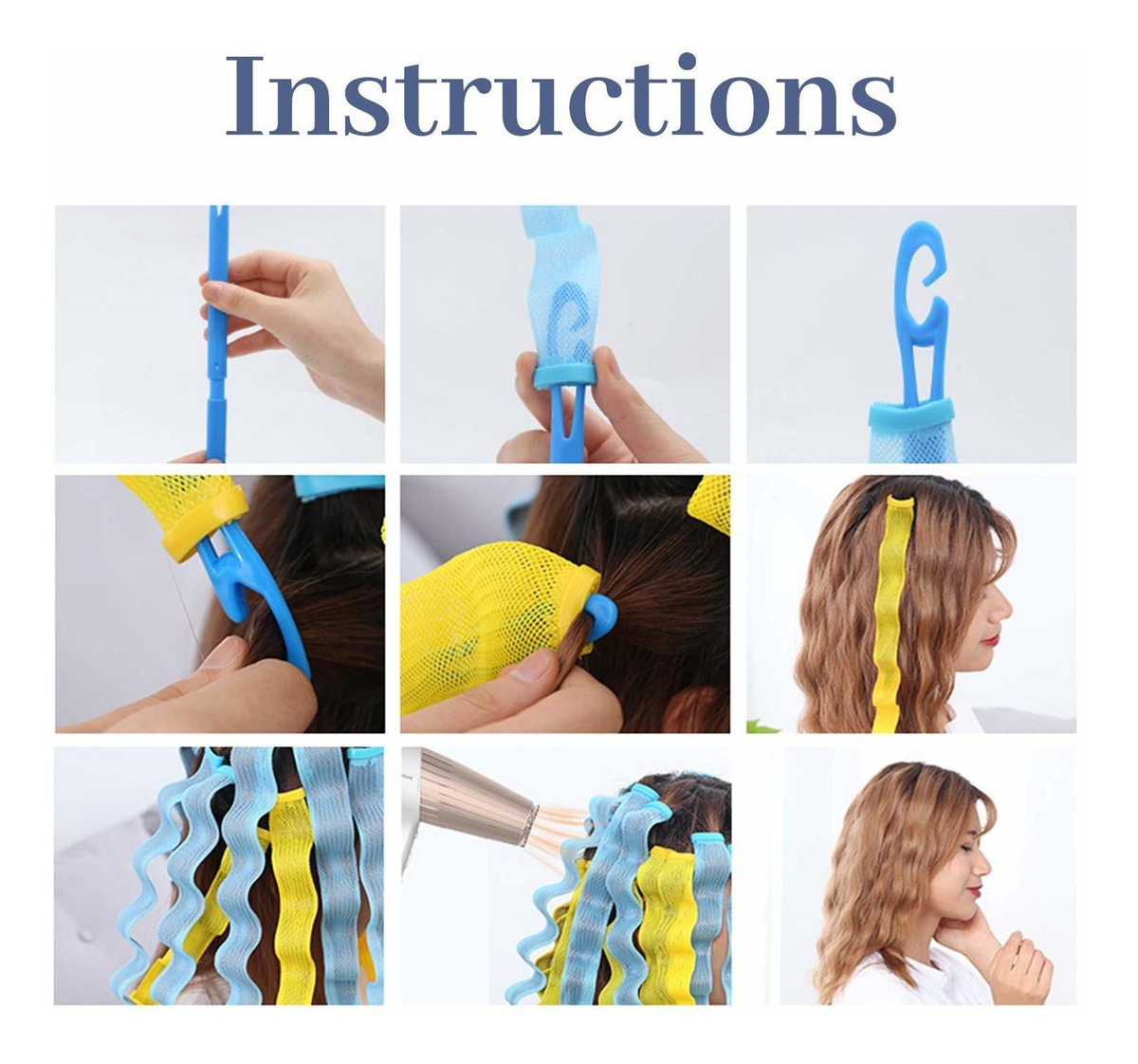 Instructions