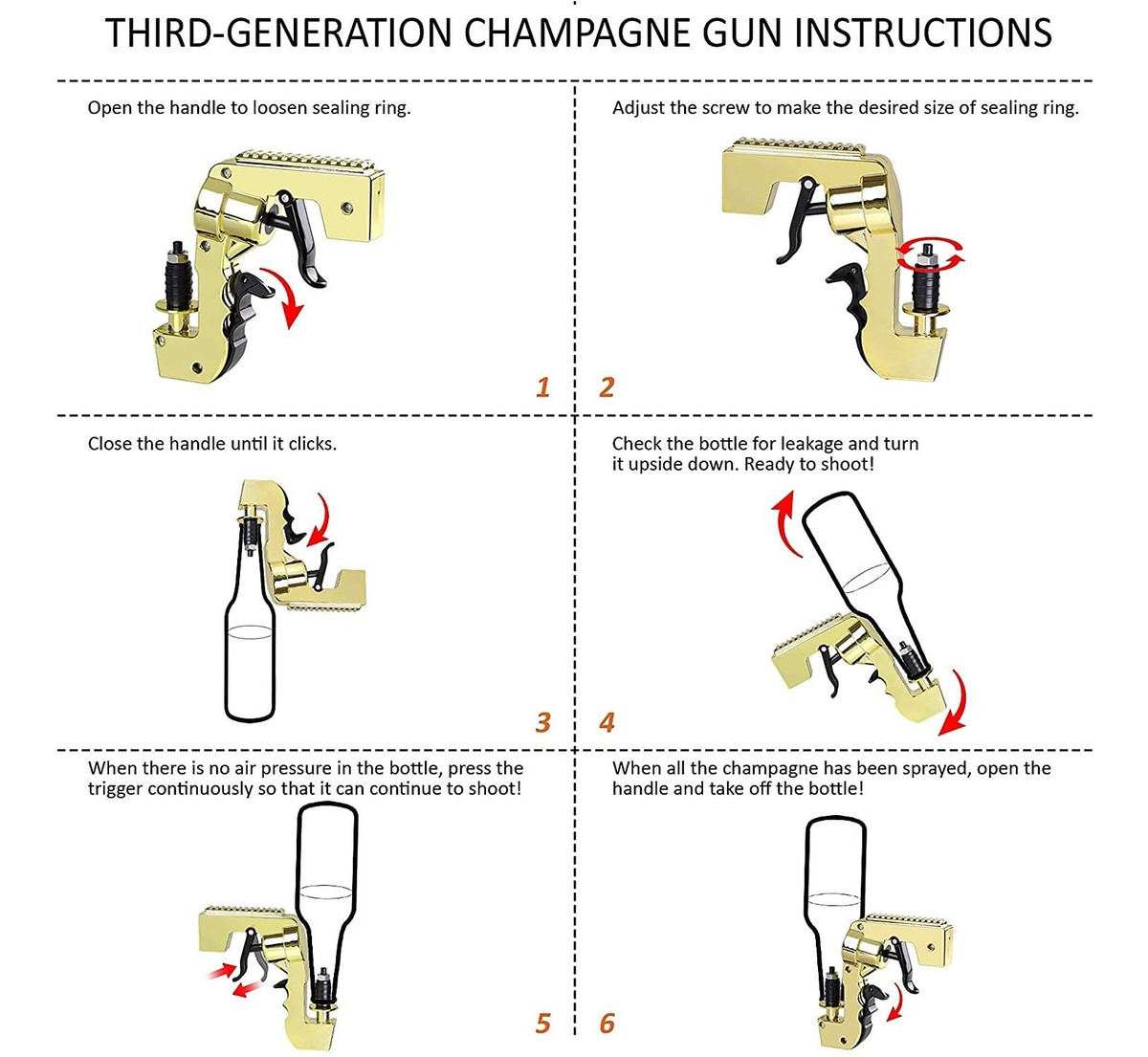 THIRD-GENERATION CHAMPAGNE GUN INSTRUCTIONS

Open the handle to loosen sealing ring.

1

Adjust the screw to make the desired size of sealing ring.

2

Close the handle until it clicks.

3

Check the bottle for leakage and turn it upside down. Ready to shoot!

4

When there is no air pressure in the bottle, press the trigger continuously so that it can continue to shoot!

5

When all the champagne has been sprayed, open the handle and take off the bottle!

6