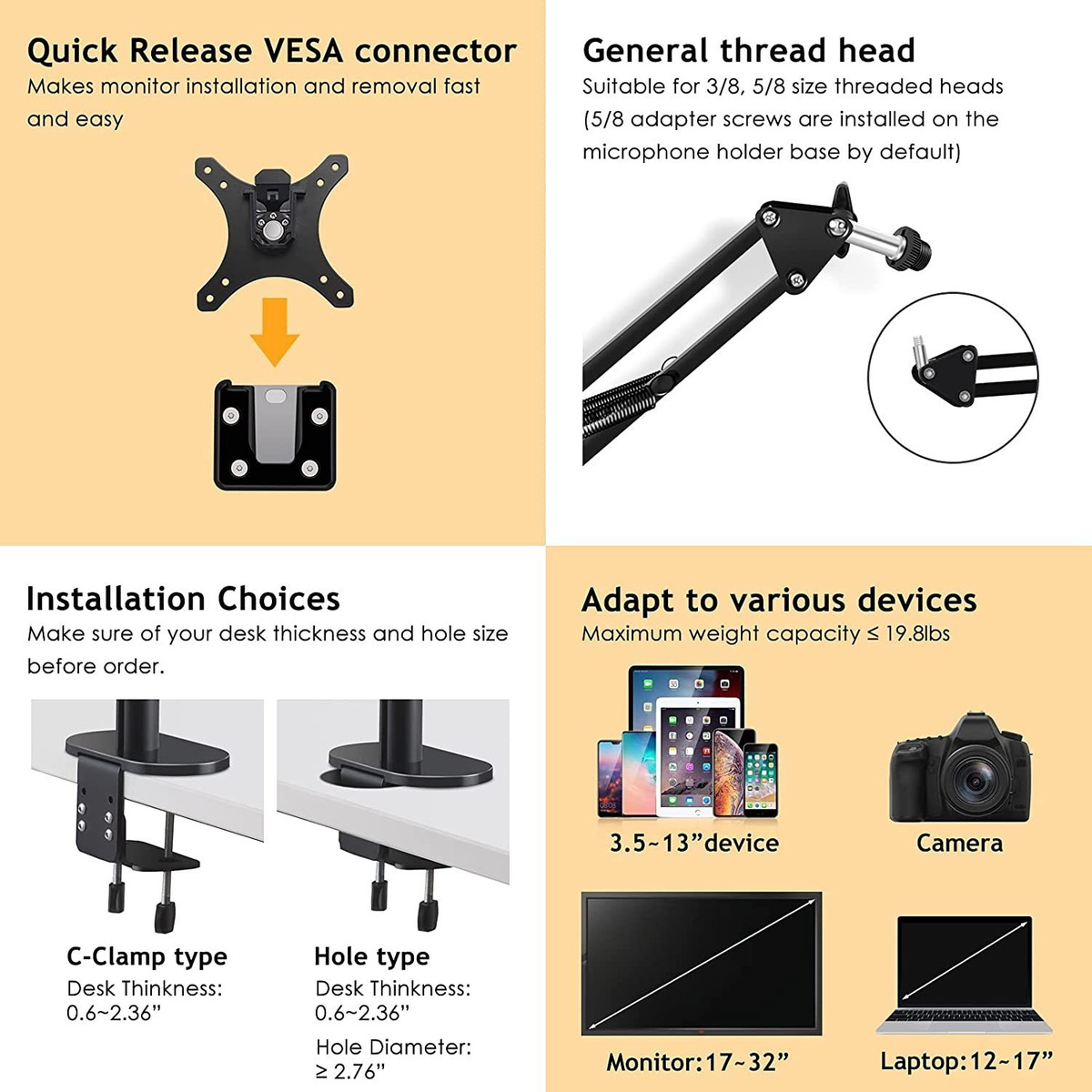 Quick Release VESA connector
Makes monitor installation and removal fast and easy

General thread head
Suitable for 3/8, 5/8 size threaded heads (5/8 adapter screws are installed on the microphone holder base by default)

Installation Choices
Make sure of your desk thickness and hole size before order.

C-Clamp type
Desk Thinkness: 0.6~2.36"

Hole type
Desk Thinkness: 0.6~2.36"
Hole Diameter: ≥ 2.76"

Adapt to various devices
Maximum weight capacity ≤ 19.8lbs

3.5~13"device

Camera

Monitor:17~32"

Laptop:12~17"