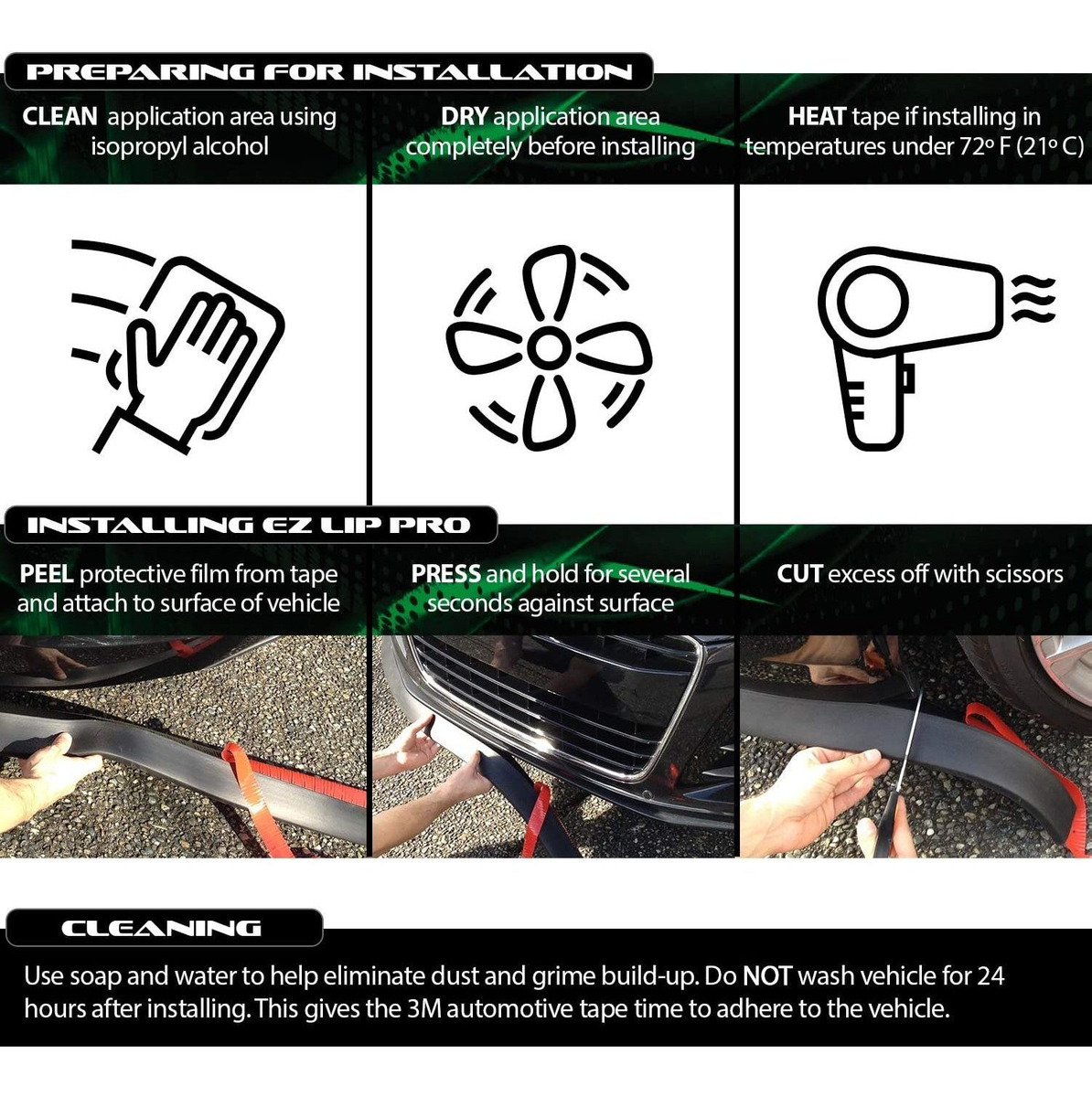 PREPARING FOR INSTALLATION

CLEAN application area using isopropyl alcohol

DRY application area completely before installing

HEAT tape if installing in temperatures under 72° F (21° C)

INSTALLING EZ LIP PRO

PEEL protective film from tape and attach to surface of vehicle

PRESS and hold for several seconds against surface

CUT excess off with scissors

CLEANING

Use soap and water to help eliminate dust and grime build-up. Do NOT wash vehicle for 24 hours after installing. This gives the 3M automotive tape time to adhere to the vehicle.