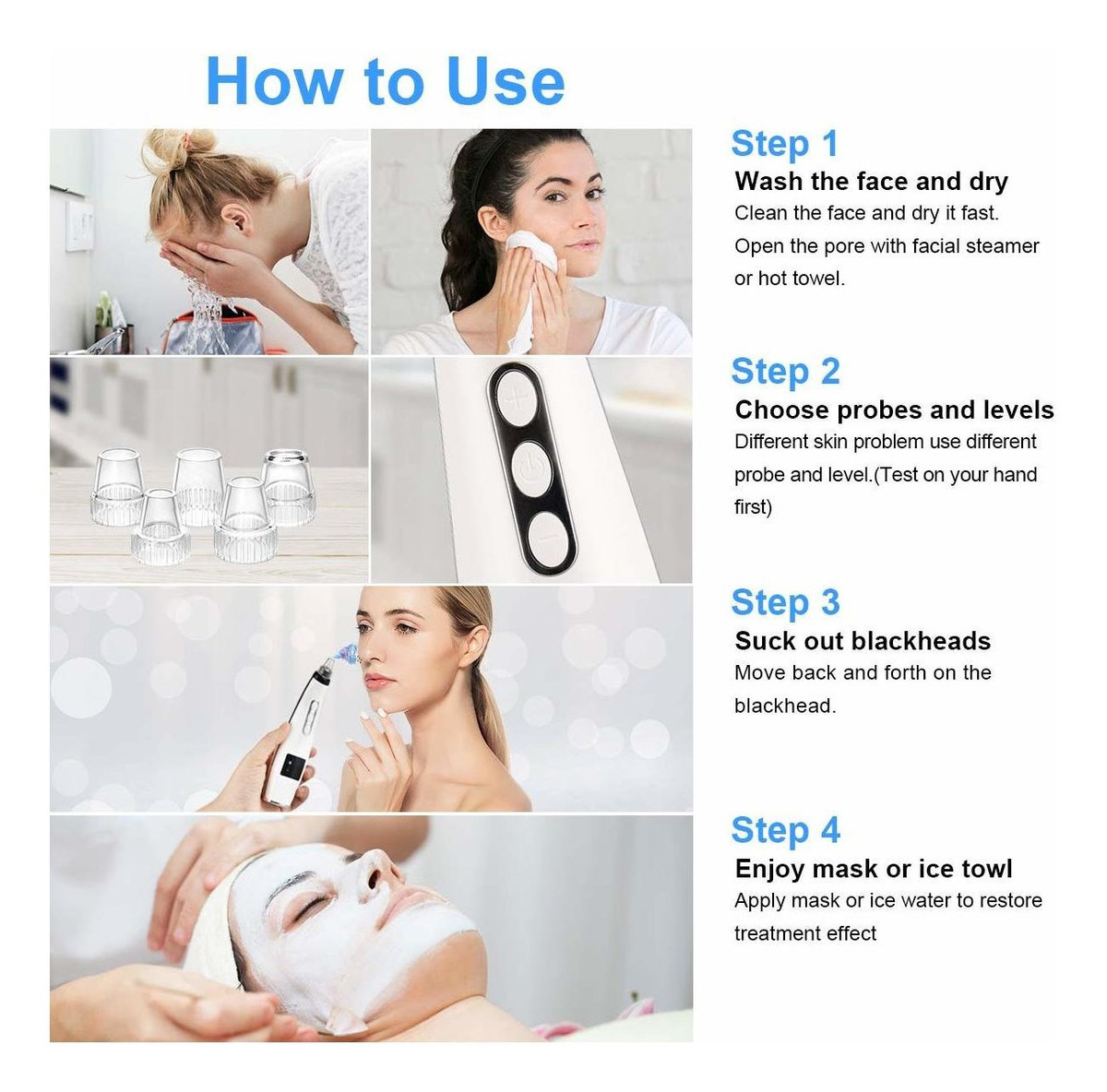 How to Use

Step 1
Wash the face and dry
Clean the face and dry it fast. Open the pore with facial steamer or hot towel.

Step 2
Choose probes and levels
Different skin problem use different probe and level.(Test on your hand first)

Step 3
Suck out blackheads
Move back and forth on the blackhead.

Step 4
Enjoy mask or ice towl
Apply mask or ice water to restore treatment effect