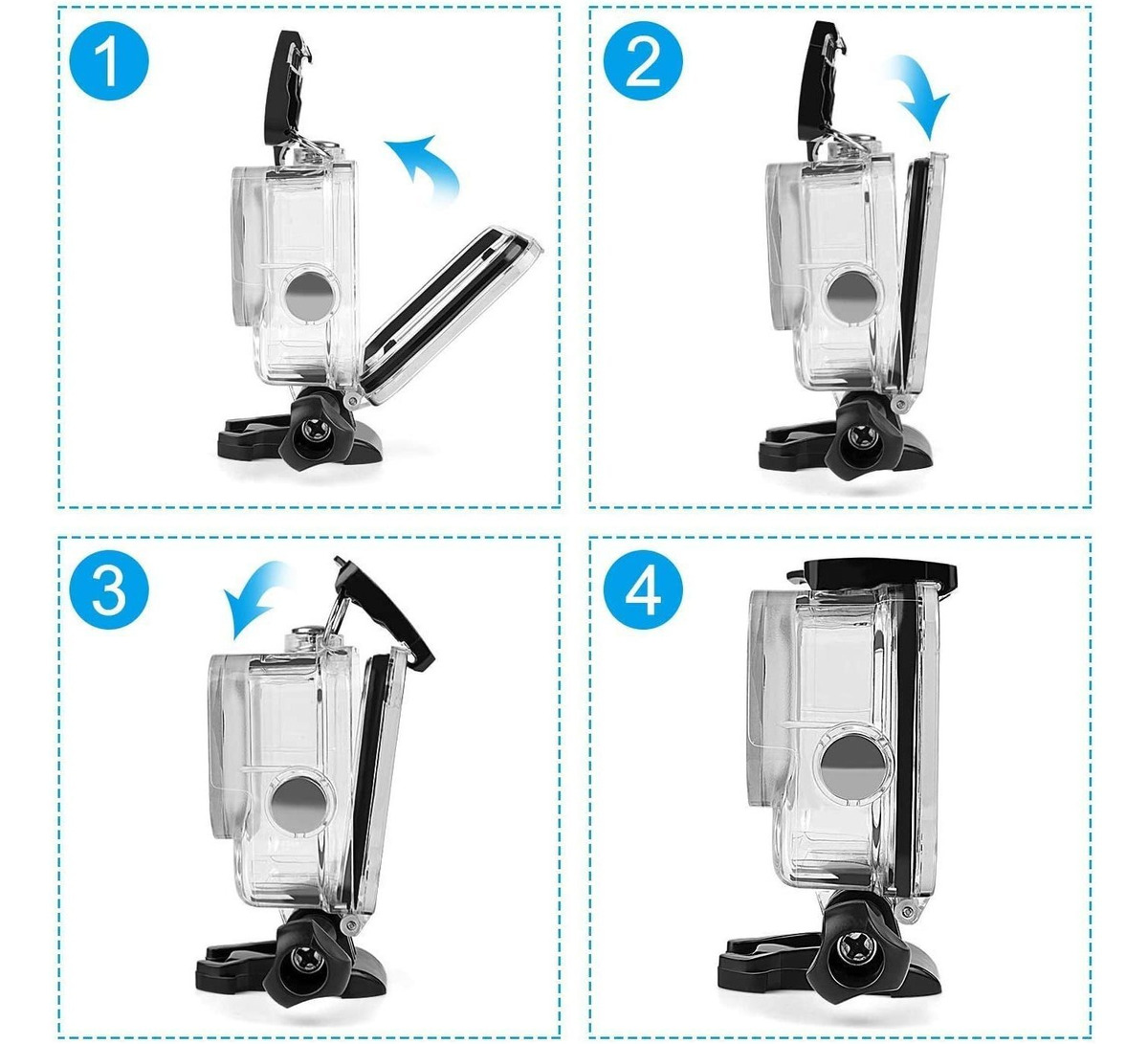 1

2

3

4