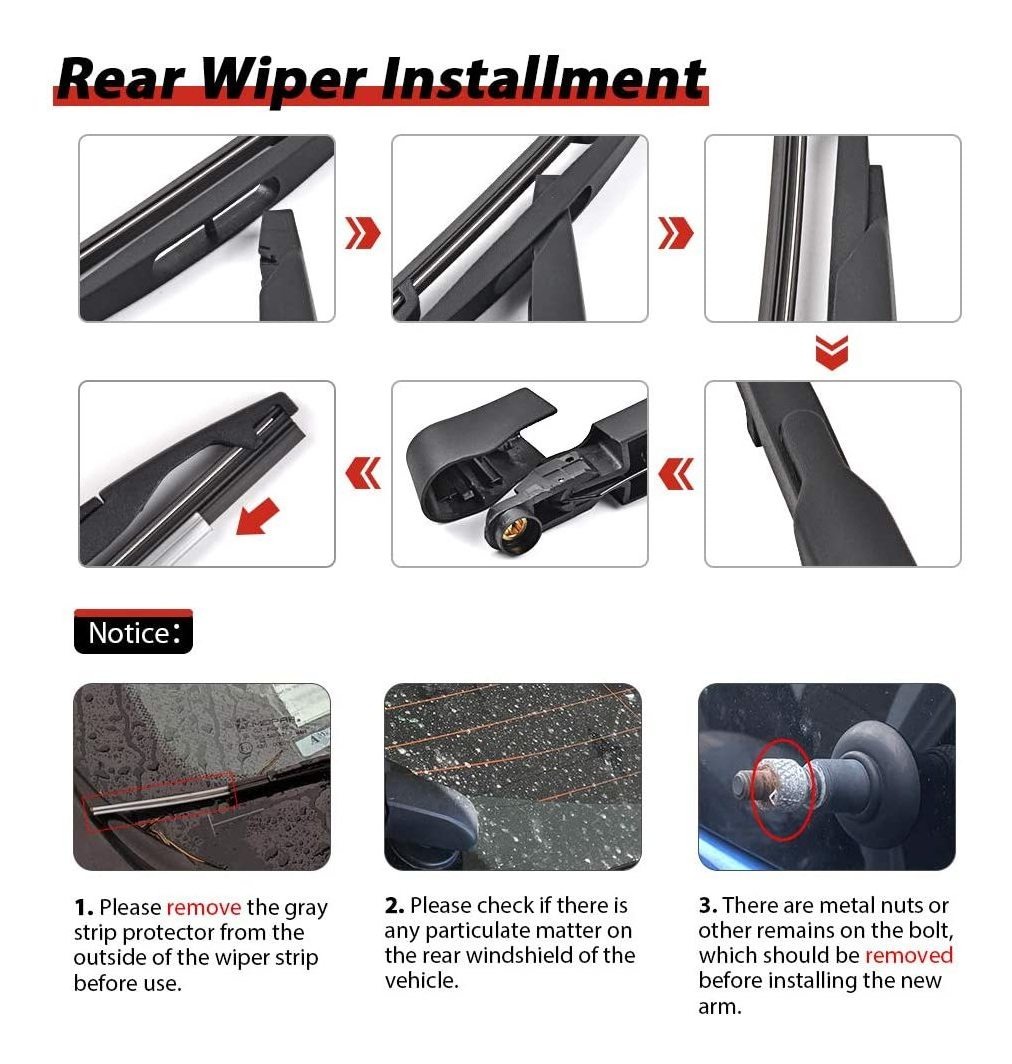 Rear Wiper Installment

Notice:

1. Please remove the gray strip protector from the outside of the wiper strip before use.

2. Please check if there is any particulate matter on the rear windshield of the vehicle.

3. There are metal nuts or other remains on the bolt, which should be removed before installing the new arm.