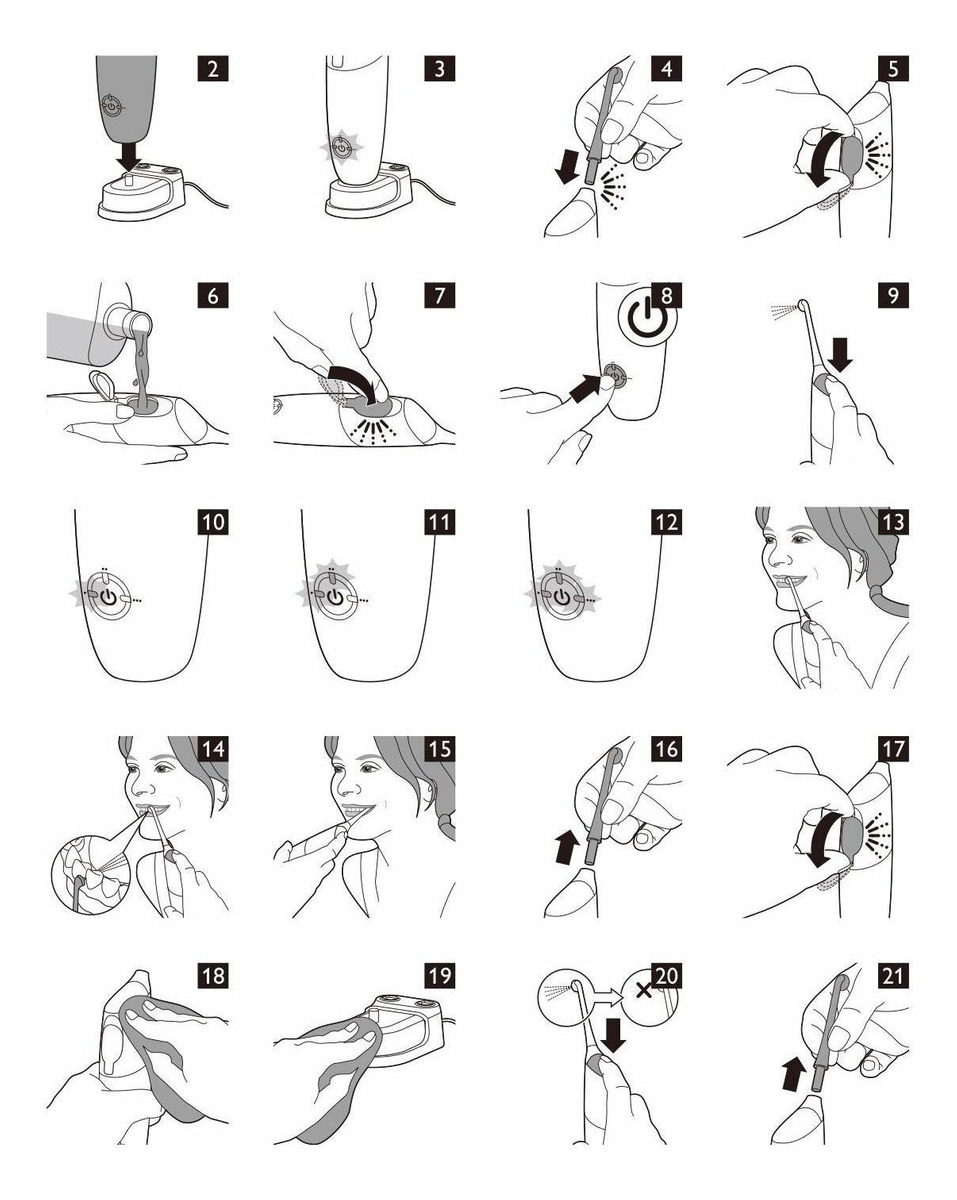 2
3
4
5
6
7
8
9
10
11
12
13
14
15
16
17
18
19
20
21