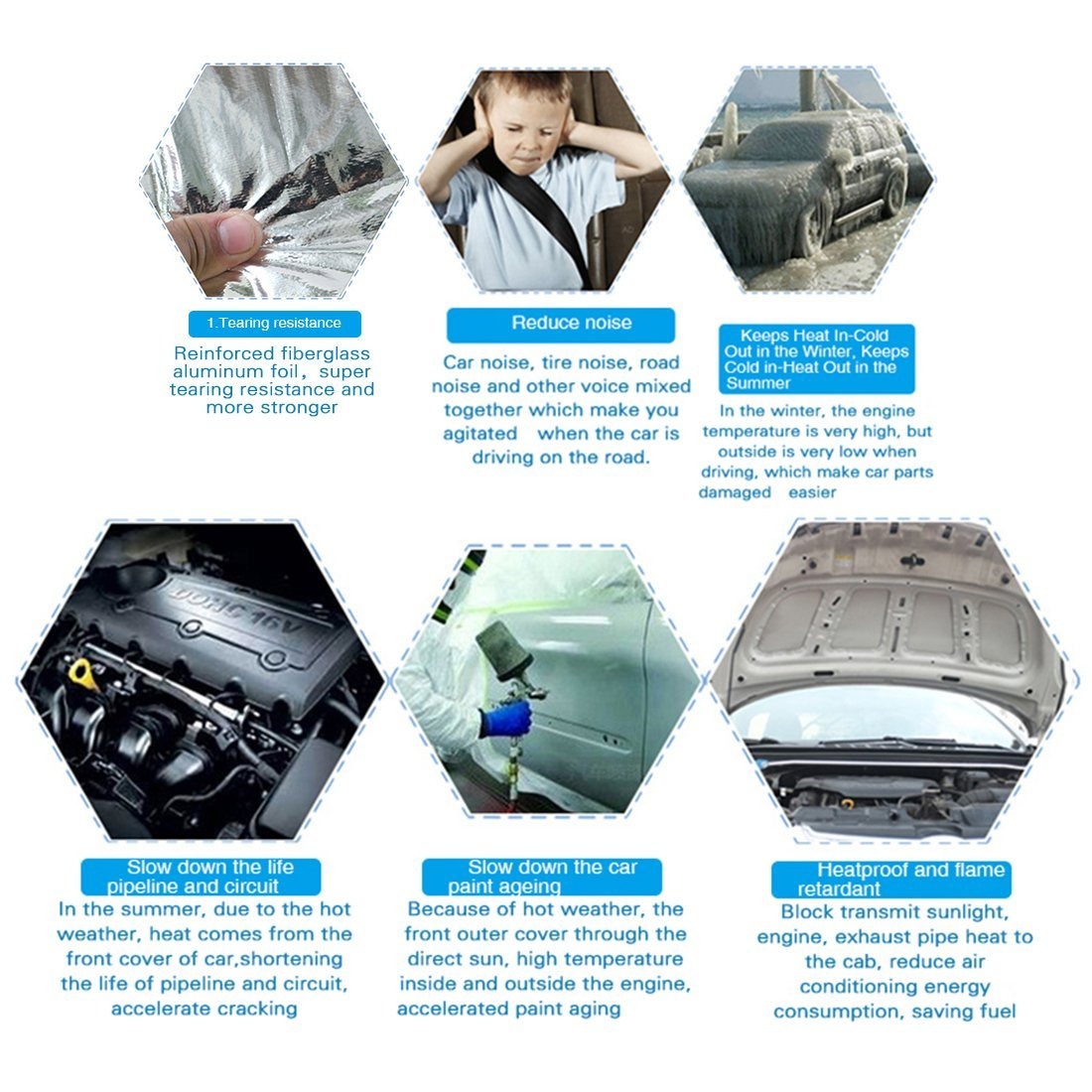 1.Tearing resistance

Reinforced fiberglass aluminum foil, super tearing resistance and more stronger

Reduce noise

Car noise, tire noise, road noise and other voice mixed together which make you agitated when the car is driving on the road.

Keeps Heat In-Cold Out in the Winter, Keeps Cold in-Heat Out in the Summer

In the winter, the engine temperature is very high, but outside is very low when driving, which make car parts damaged easier

DOHC 16V

Slow down the life pipeline and circuit

In the summer, due to the hot weather, heat comes from the front cover of car,shortening the life of pipeline and circuit, accelerate cracking

Slow down the car paint ageing

Because of hot weather, the front outer cover through the direct sun, high temperature inside and outside the engine, accelerated paint aging

Heatproof and flame retardant

Block transmit sunlight, engine, exhaust pipe heat to the cab, reduce air conditioning energy consumption, saving fuel