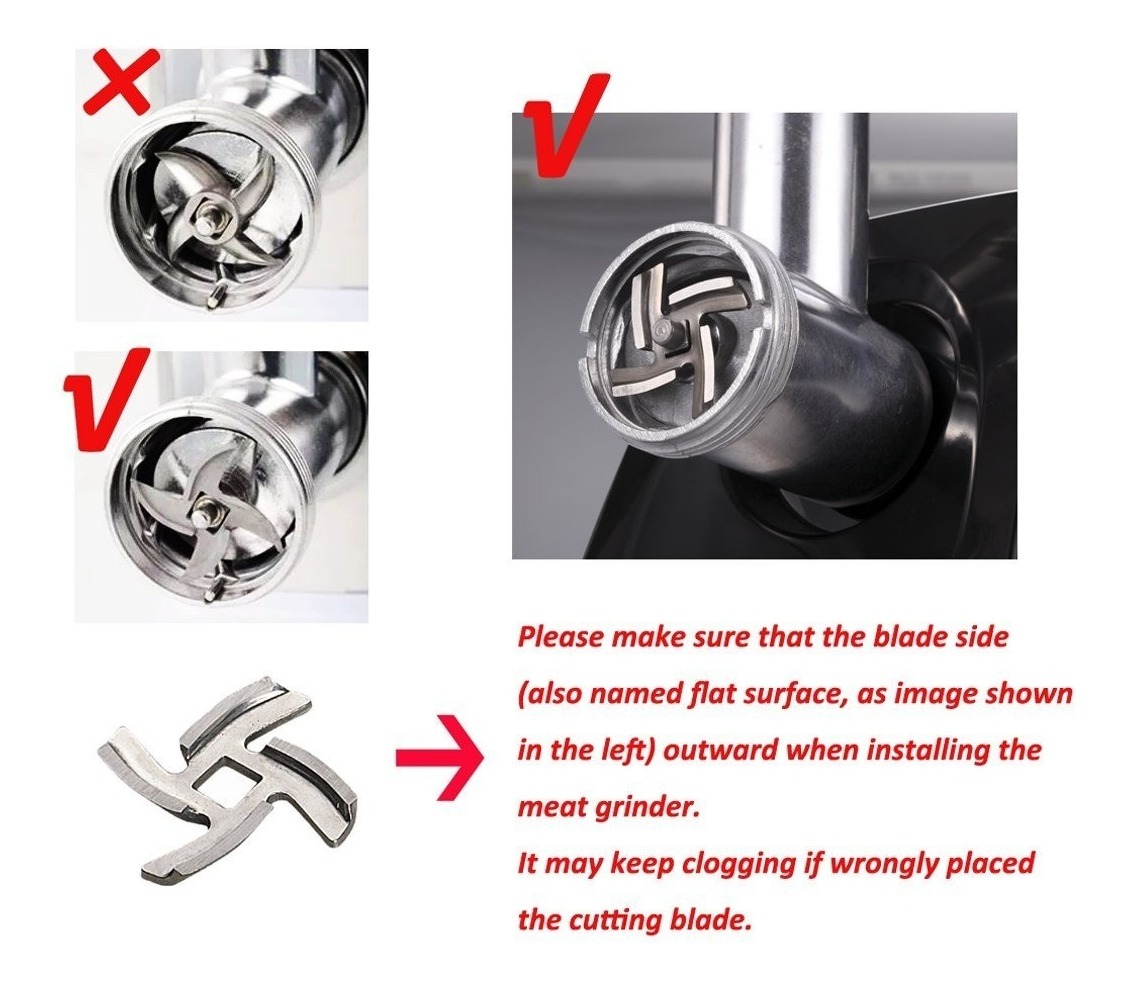 Please make sure that the blade side (also named flat surface, as image shown in the left) outward when installing the meat grinder.
It may keep clogging if wrongly placed the cutting blade.