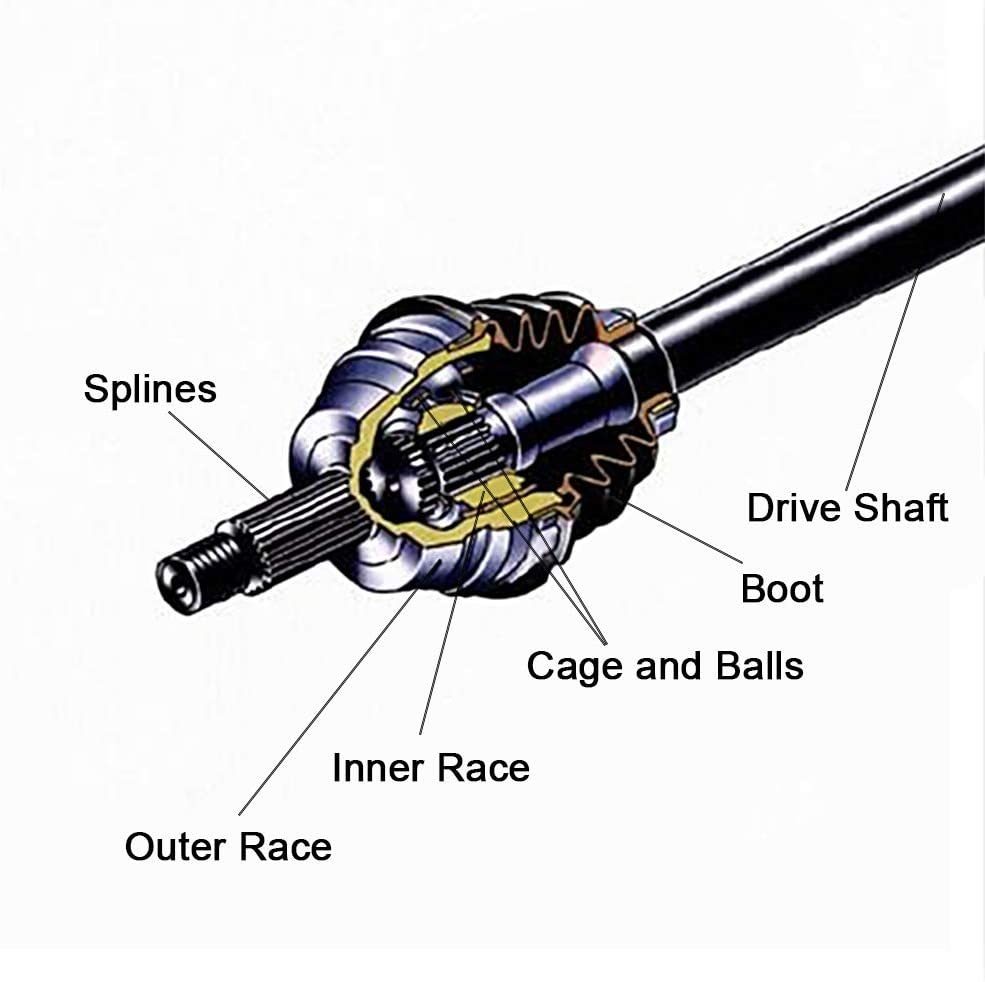 Splines

Drive Shaft

Boot

Cage and Balls

Inner Race

Outer Race