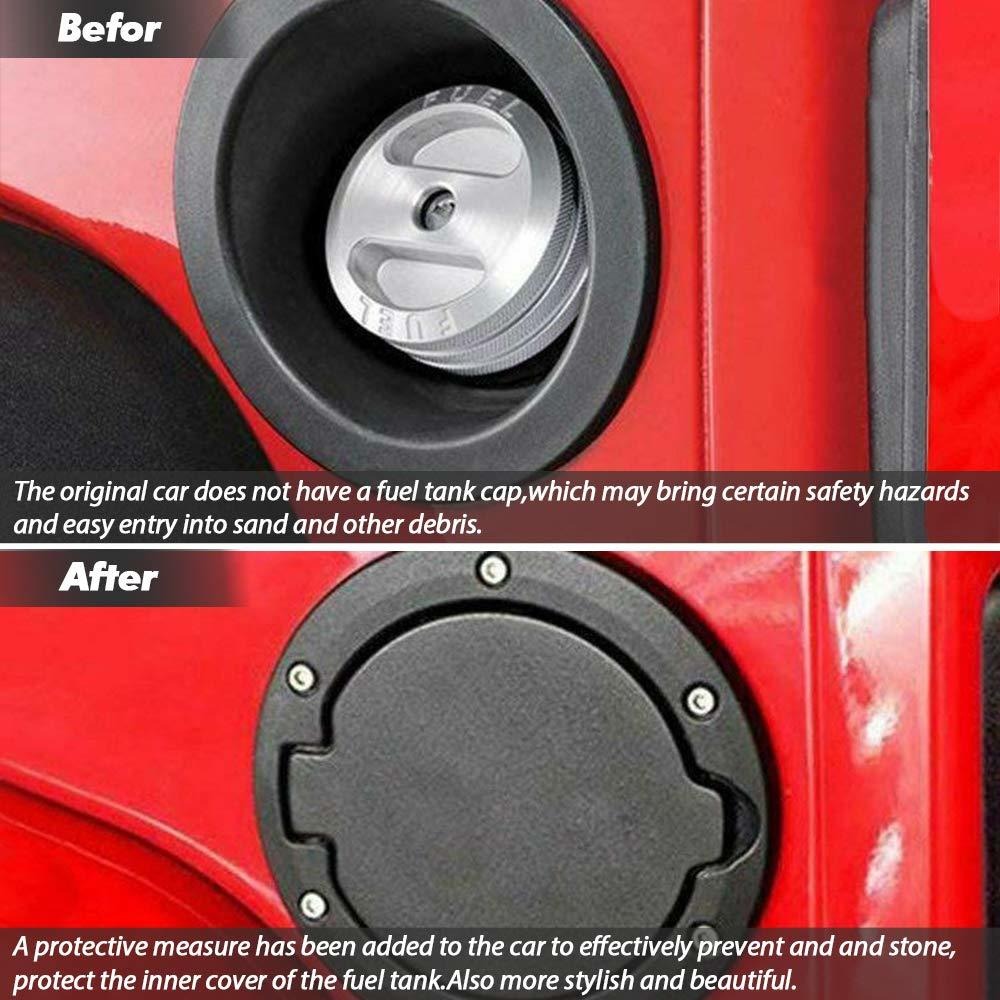 Befor

FUEL

FUEL

The original car does not have a fuel tank cap,which may bring certain safety hazards and easy entry into sand and other debris.

After

A protective measure has been added to the car to effectively prevent and and stone, protect the inner cover of the fuel tank.Also more stylish and beautiful.