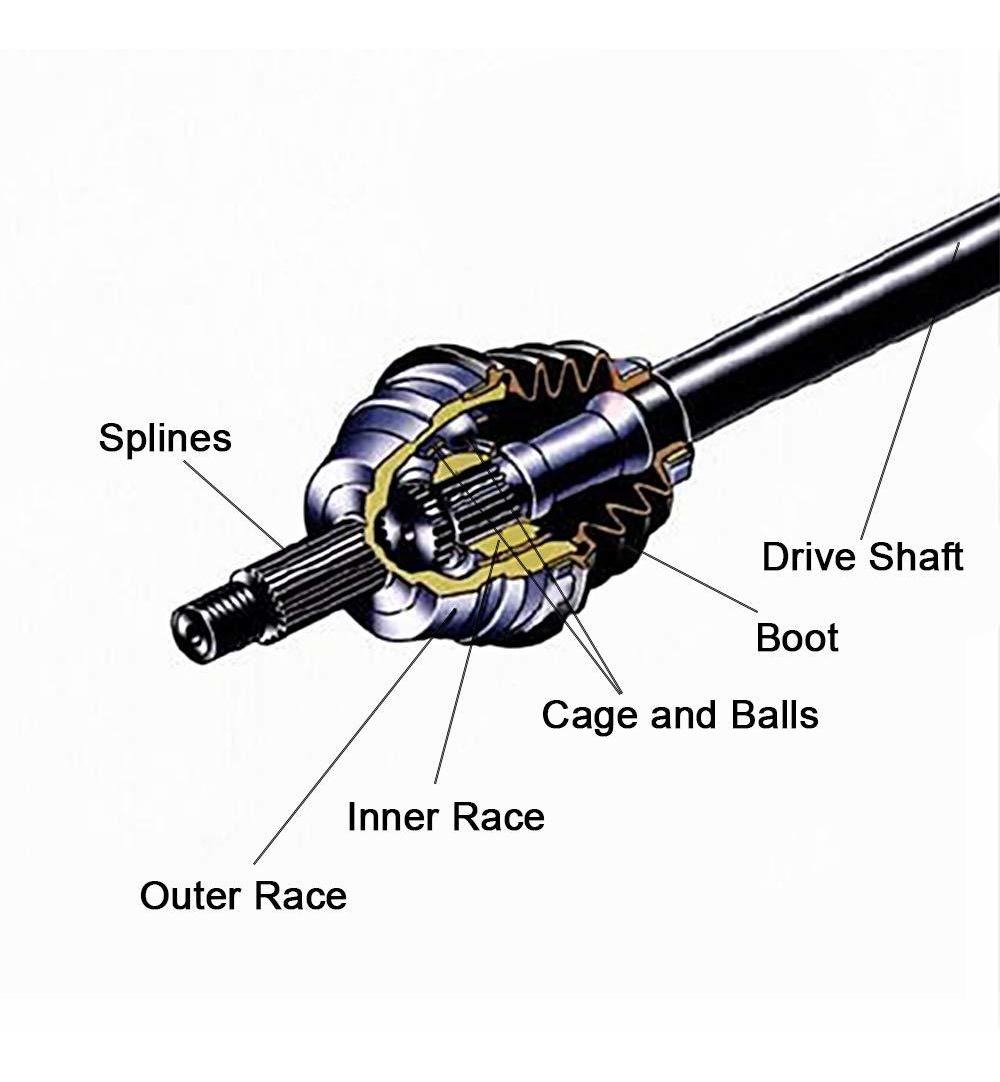 Splines

Drive Shaft

Boot

Cage and Balls

Inner Race

Outer Race