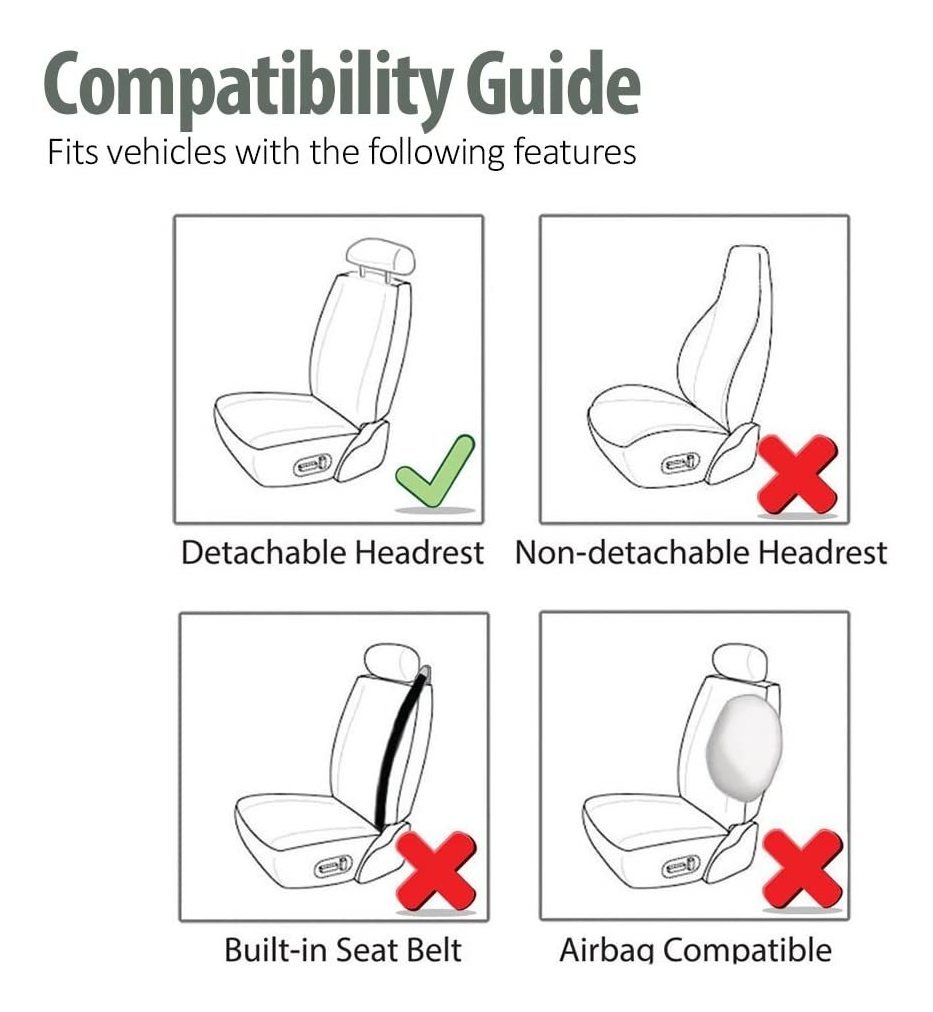 Compatibility Guide
Fits vehicles with the following features

Detachable Headrest

Non-detachable Headrest

Built-in Seat Belt

Airbag Compatible