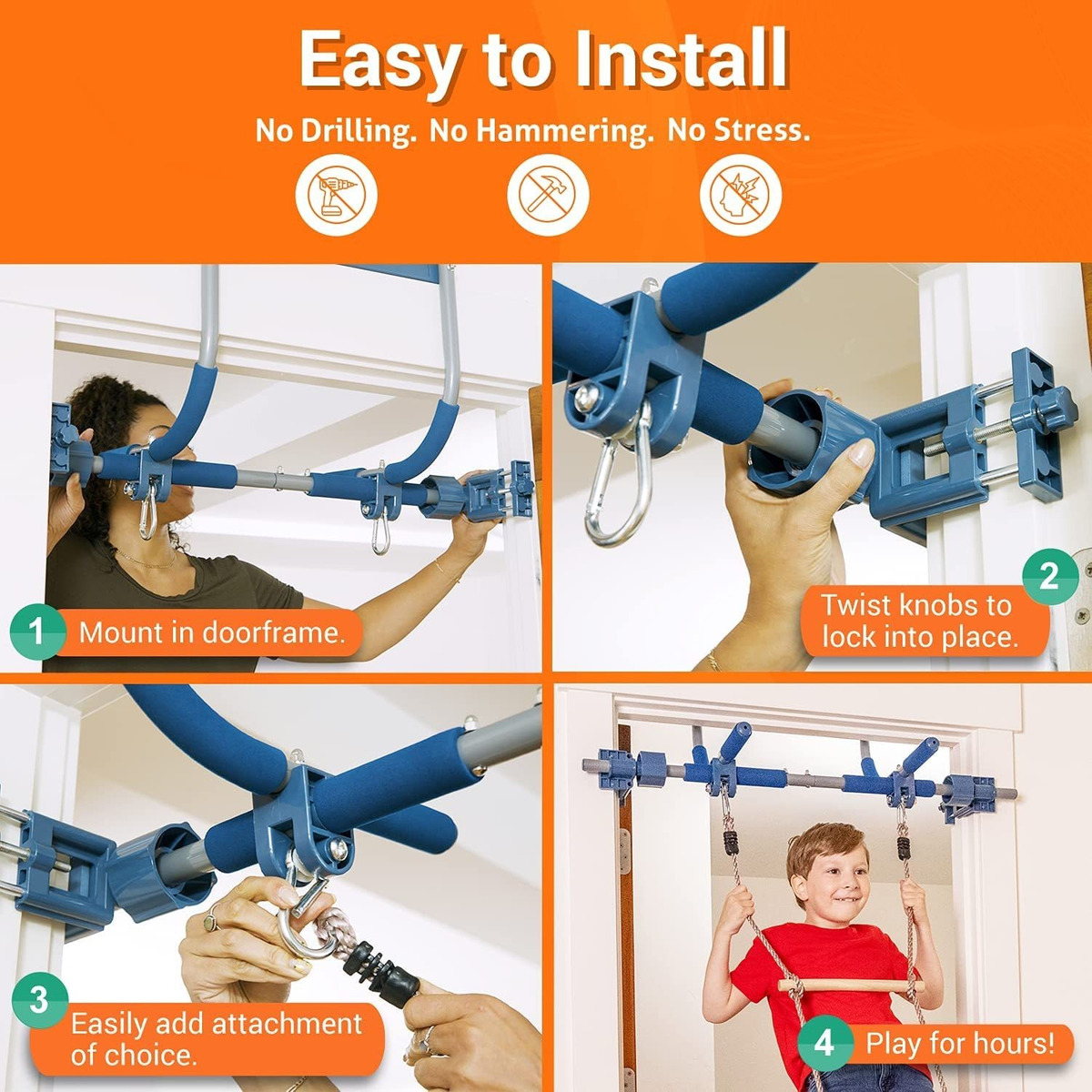 Easy to Install

No Drilling. No Hammering. No Stress.

1 Mount in doorframe.

2 Twist knobs to lock into place.

3 Easily add attachment of choice.

4 Play for hours!