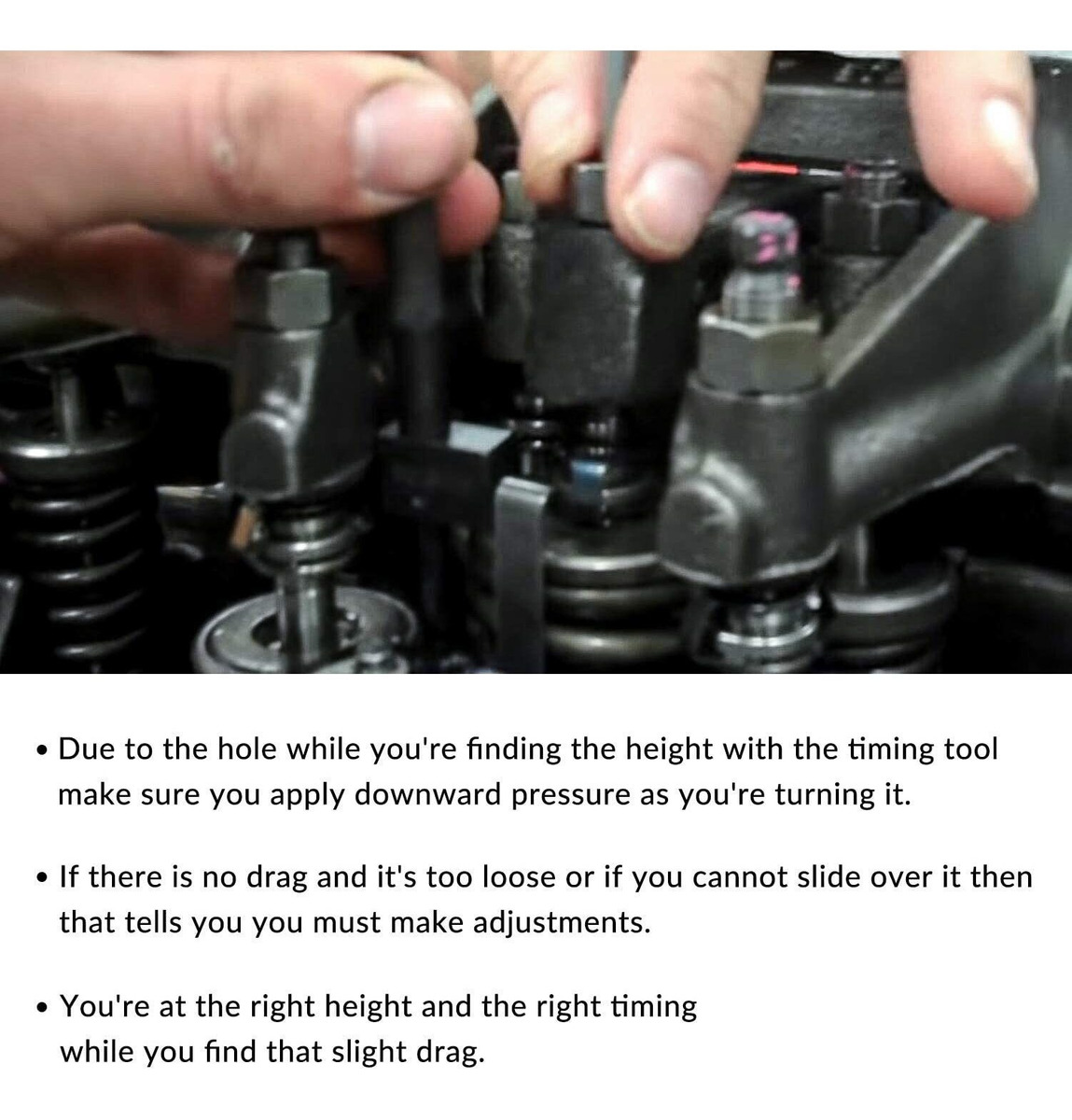 • Due to the hole while you're finding the height with the timing tool make sure you apply downward pressure as you're turning it.

• If there is no drag and it's too loose or if you cannot slide over it then that tells you you must make adjustments.

• You're at the right height and the right timing while you find that slight drag.