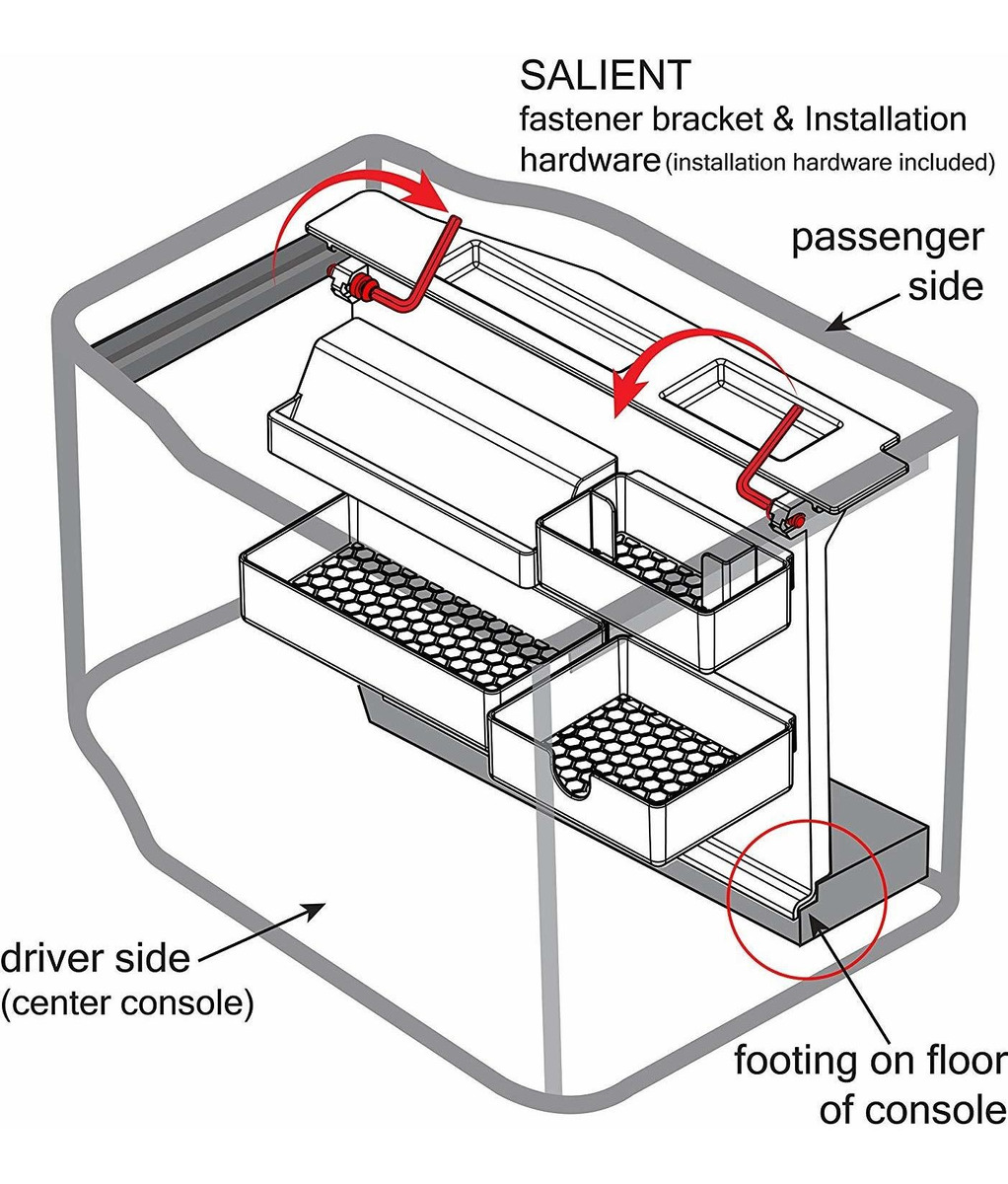 SALIENT
fastener bracket & Installation hardware (installation hardware included)

passenger side

driver side
(center console)

footing on floor of console