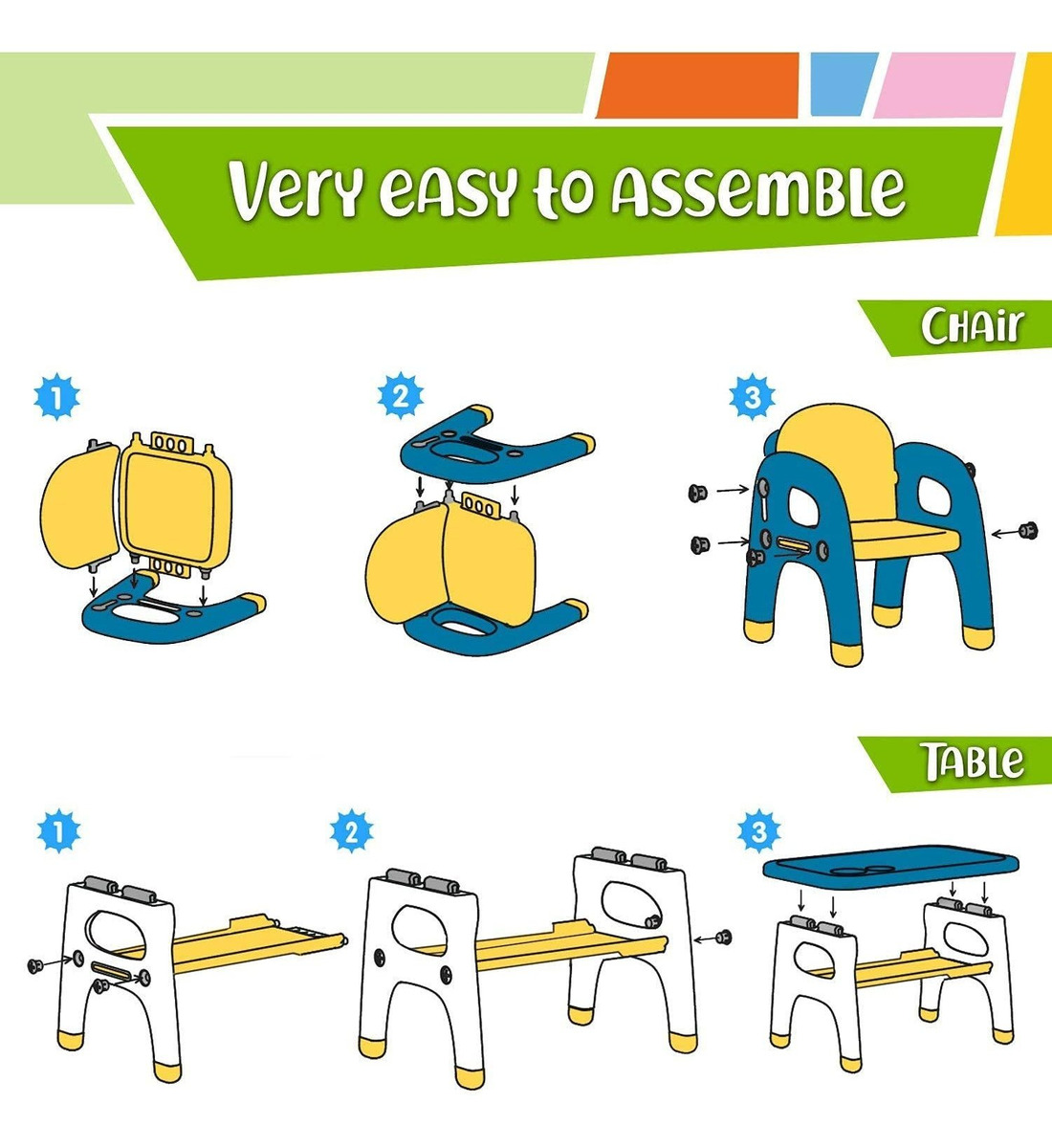 Very easy to assemble

Chair

1

2

3

Table

1

2

3