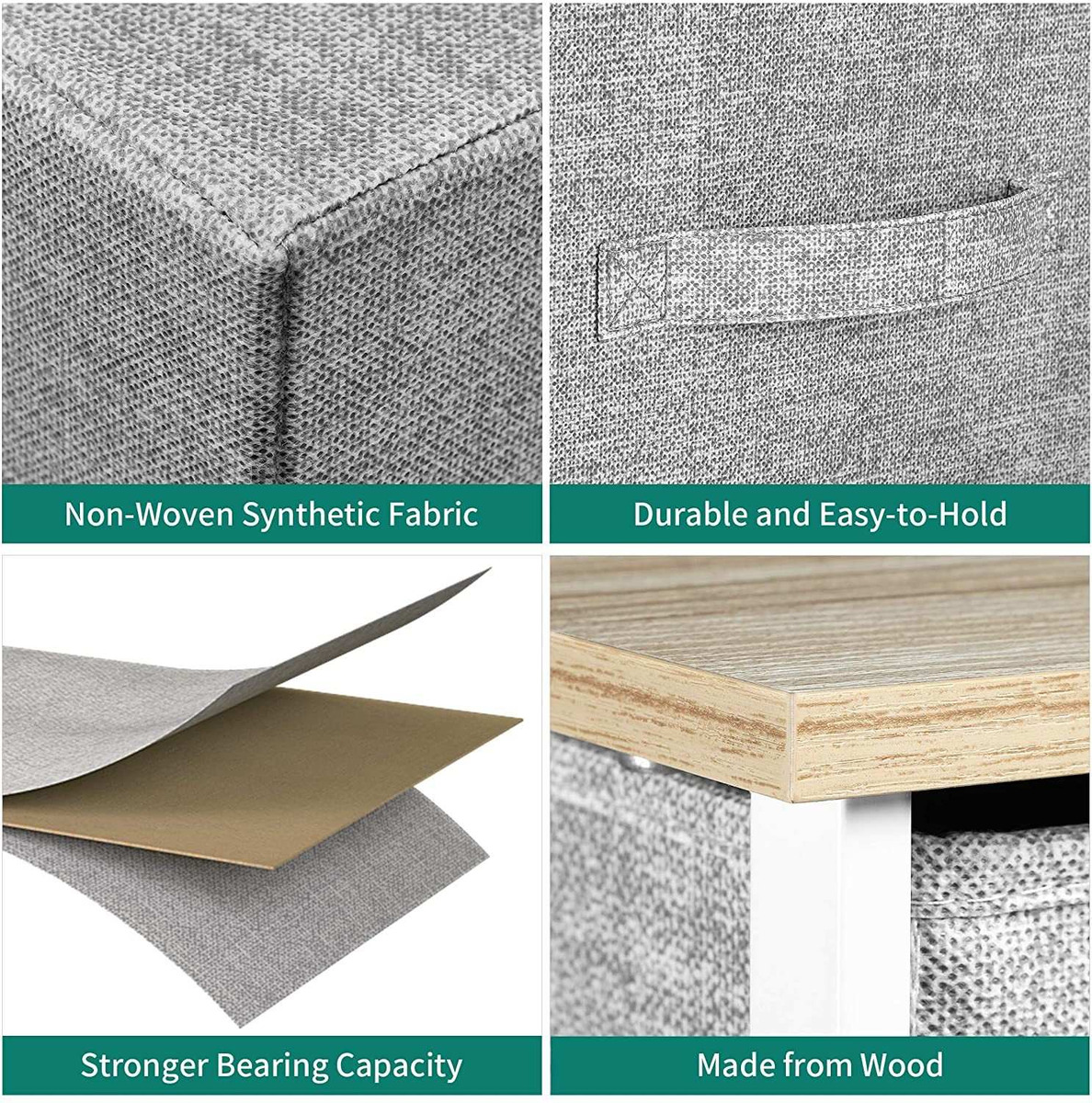 Non-Woven Synthetic Fabric

Durable and Easy-to-Hold

Stronger Bearing Capacity

Made from Wood